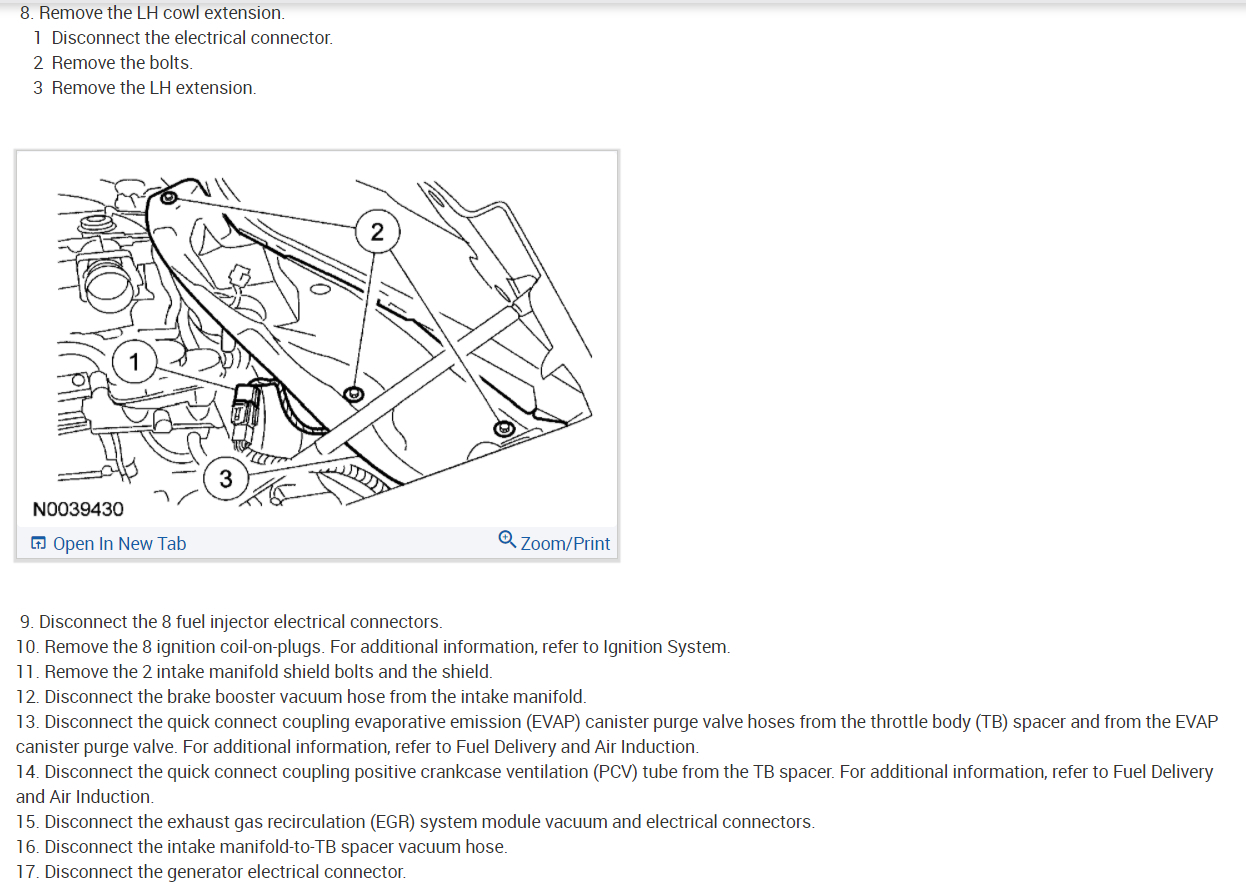 8. Remove the LH cowl extension.
1 Disconnect the electrical connector.
2 Remove the bolts.
3 Remove the LH extension.

2
1
3
N0039430
Open In New Tab
Zoom/Print

9. Disconnect the 8 fuel injector electrical connectors.
10. Remove the 8 ignition coil-on-plugs. For additional information, refer to Ignition System.
11. Remove the 2 intake manifold shield bolts and the shield.
12. Disconnect the brake booster vacuum hose from the intake manifold.
13. Disconnect the quick connect coupling evaporative emission (EVAP) canister purge valve hoses from the throttle body (TB) spacer and from the EVAP canister purge valve. For additional information, refer to Fuel Delivery and Air Induction.
14. Disconnect the quick connect coupling positive crankcase ventilation (PCV) tube from the TB spacer. For additional information, refer to Fuel Delivery and Air Induction.
15. Disconnect the exhaust gas recirculation (EGR) system module vacuum and electrical connectors.
16. Disconnect the intake manifold-to-TB spacer vacuum hose.
17. Disconnect the generator electrical connector.