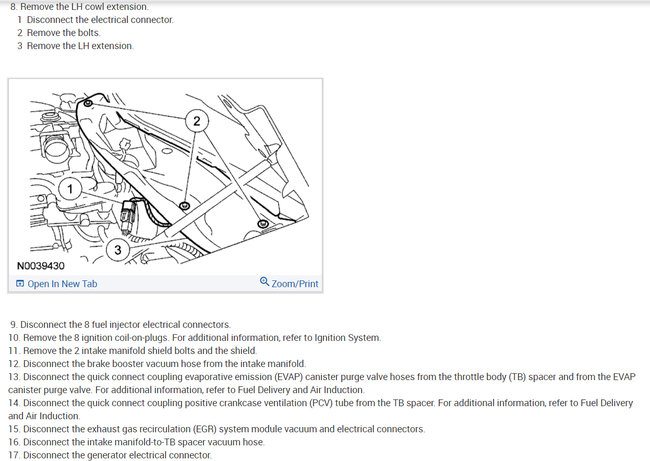 8. Remove the LH cowl extension.
1 Disconnect the electrical connector.
2 Remove the bolts.
3 Remove the LH extension.

2
1
3
N0039430
Open In New Tab
Zoom/Print

9. Disconnect the 8 fuel injector electrical connectors.
10. Remove the 8 ignition coil-on-plugs. For additional information, refer to Ignition System.
11. Remove the 2 intake manifold shield bolts and the shield.
12. Disconnect the brake booster vacuum hose from the intake manifold.
13. Disconnect the quick connect coupling evaporative emission (EVAP) canister purge valve hoses from the throttle body (TB) spacer and from the EVAP canister purge valve. For additional information, refer to Fuel Delivery and Air Induction.
14. Disconnect the quick connect coupling positive crankcase ventilation (PCV) tube from the TB spacer. For additional information, refer to Fuel Delivery and Air Induction.
15. Disconnect the exhaust gas recirculation (EGR) system module vacuum and electrical connectors.
16. Disconnect the intake manifold-to-TB spacer vacuum hose.
17. Disconnect the generator electrical connector.