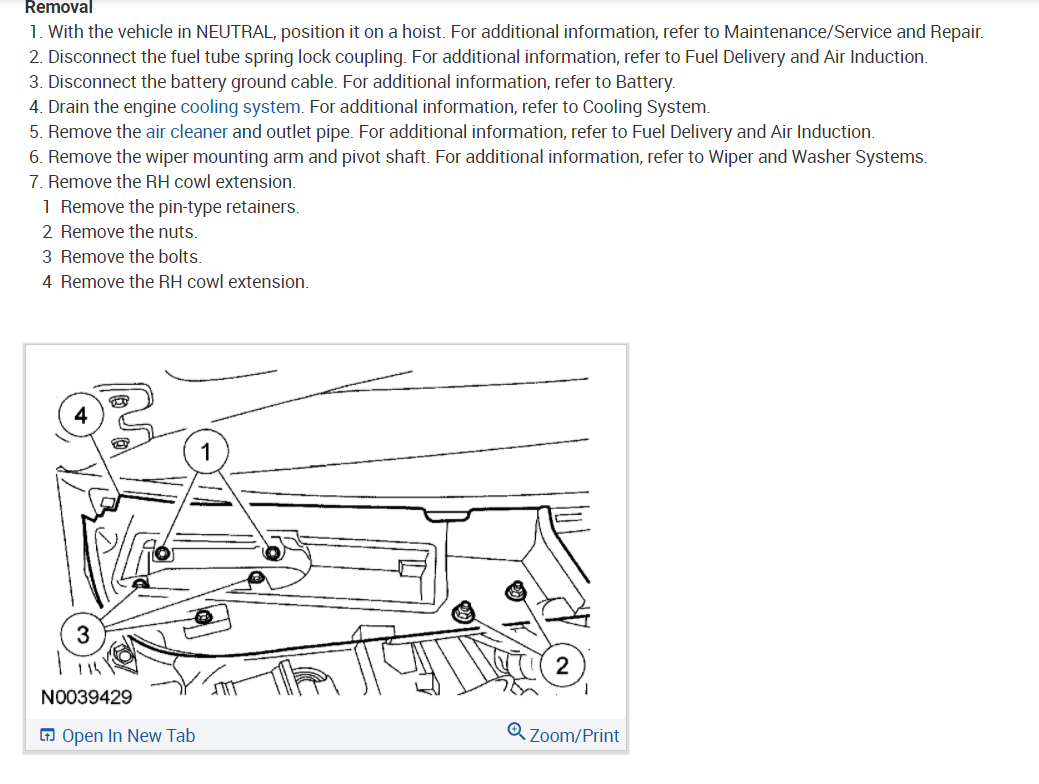 Removal

1. With the vehicle in NEUTRAL, position it on a hoist. For additional information, refer to Maintenance/Service and Repair.
2. Disconnect the fuel tube spring lock coupling. For additional information, refer to Fuel Delivery and Air Induction.
3. Disconnect the battery ground cable. For additional information, refer to Battery.
4. Drain the engine cooling system. For additional information, refer to Cooling System.
5. Remove the air cleaner and outlet pipe. For additional information, refer to Fuel Delivery and Air Induction.
6. Remove the wiper mounting arm and pivot shaft. For additional information, refer to Wiper and Washer Systems.
7. Remove the RH cowl extension.
1 Remove the pin-type retainers.
2 Remove the nuts.
3 Remove the bolts.
4 Remove the RH cowl extension.

4
1
3
2
N0039429

Open In New Tab
Zoom/Print