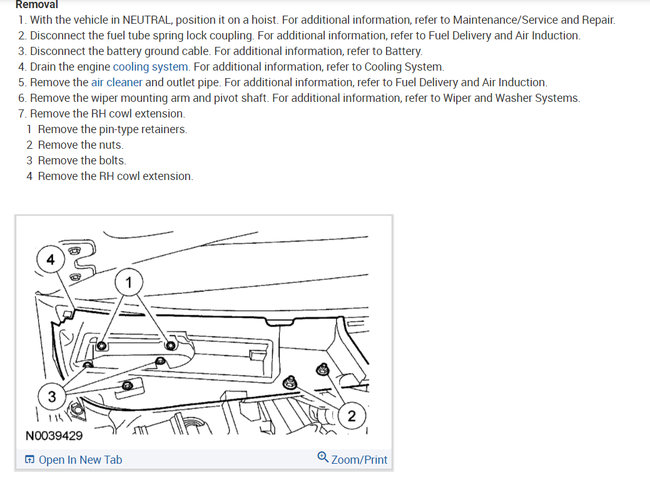 Removal

1. With the vehicle in NEUTRAL, position it on a hoist. For additional information, refer to Maintenance/Service and Repair.
2. Disconnect the fuel tube spring lock coupling. For additional information, refer to Fuel Delivery and Air Induction.
3. Disconnect the battery ground cable. For additional information, refer to Battery.
4. Drain the engine cooling system. For additional information, refer to Cooling System.
5. Remove the air cleaner and outlet pipe. For additional information, refer to Fuel Delivery and Air Induction.
6. Remove the wiper mounting arm and pivot shaft. For additional information, refer to Wiper and Washer Systems.
7. Remove the RH cowl extension.
1 Remove the pin-type retainers.
2 Remove the nuts.
3 Remove the bolts.
4 Remove the RH cowl extension.

4
1
3
2
N0039429

Open In New Tab
Zoom/Print