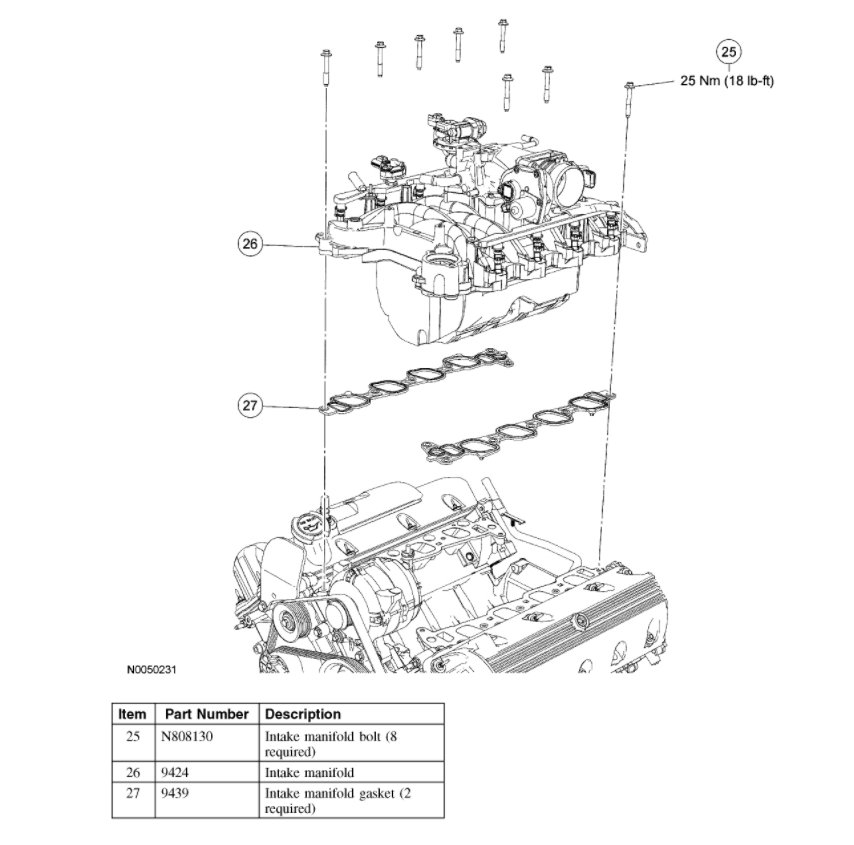 25
25 Nm (18 lb-ft)

26

27

N0050231

| Item | Part Number | Description |
|---|---|---|
| 25 | N808130 | Intake manifold bolt (8 required) |
| 26 | 9424 | Intake manifold |
| 27 | 9439 | Intake manifold gasket (2 required) |