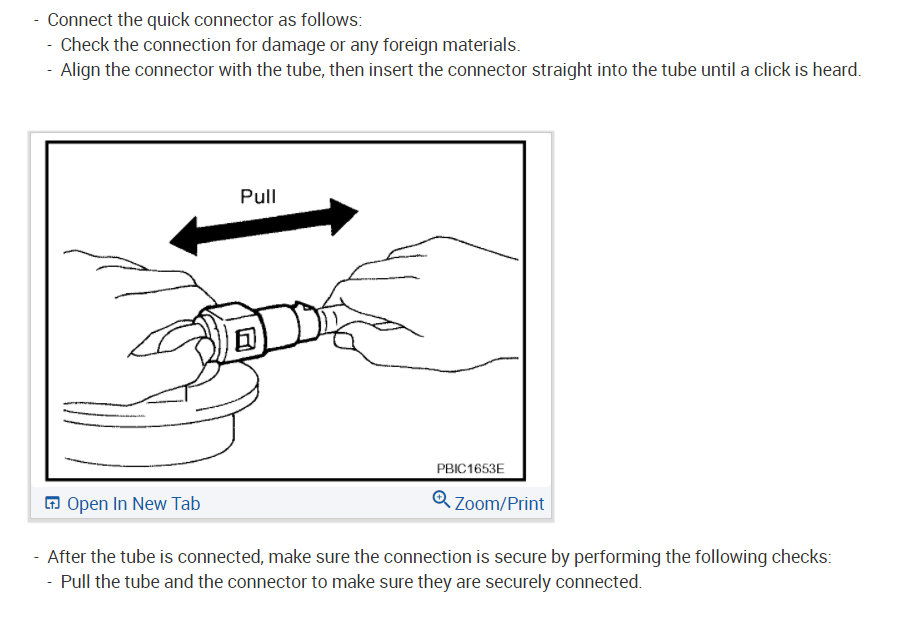 - Connect the quick connector as follows:
- Check the connection for damage or any foreign materials.
- Align the connector with the tube, then insert the connector straight into the tube until a click is heard.

Pull

PBIC1653E

Open In New Tab

Zoom/Print

- After the tube is connected, make sure the connection is secure by performing the following checks:
- Pull the tube and the connector to make sure they are securely connected.