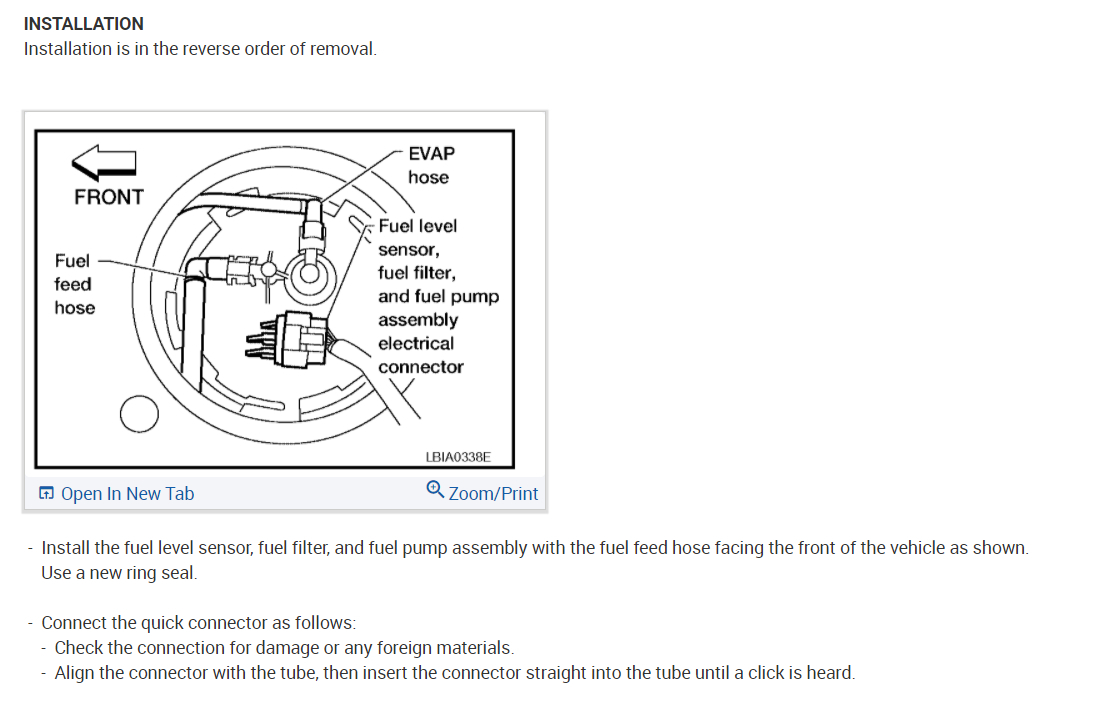 INSTALLATION
Installation is in the reverse order of removal.

FRONT
EVAP hose
Fuel feed hose
Fuel level sensor, fuel filter, and fuel pump assembly electrical connector
LBIA0338E

Open In New Tab
Zoom/Print

- Install the fuel level sensor, fuel filter, and fuel pump assembly with the fuel feed hose facing the front of the vehicle as shown. Use a new ring seal.

- Connect the quick connector as follows:
- Check the connection for damage or any foreign materials.
- Align the connector with the tube, then insert the connector straight into the tube until a click is heard.