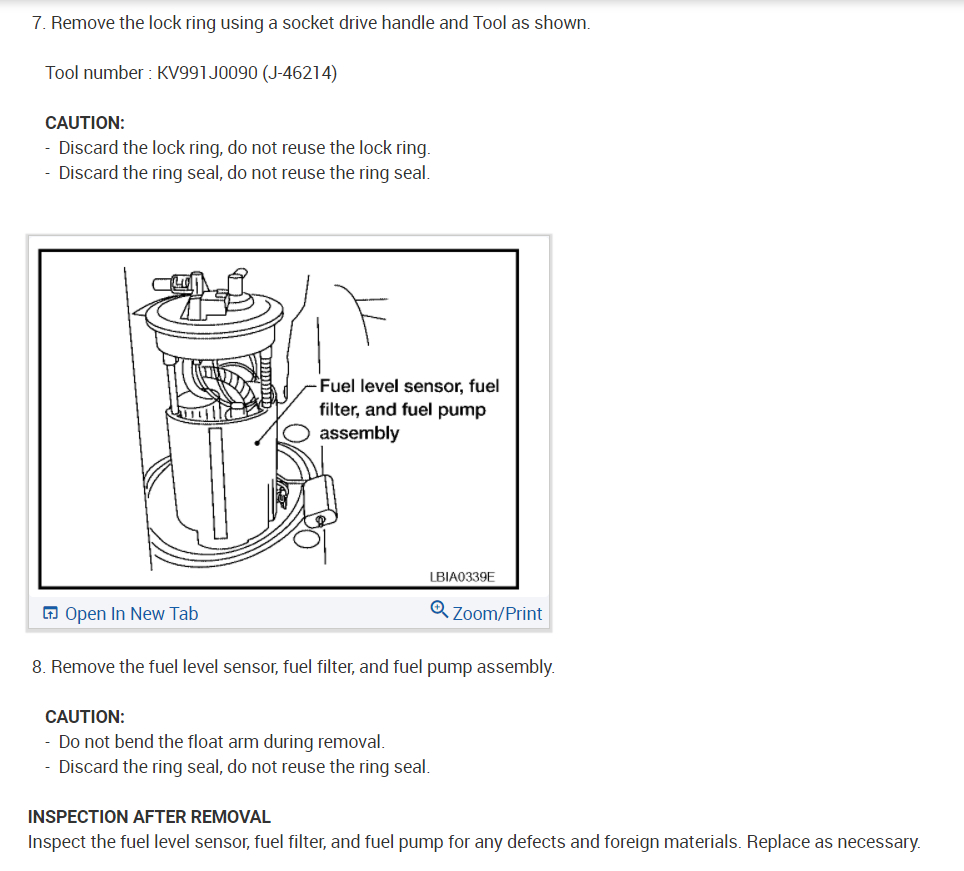 7. Remove the lock ring using a socket drive handle and Tool as shown.

Tool number : KV991J0090 (J-46214)

CAUTION:
- Discard the lock ring, do not reuse the lock ring.
- Discard the ring seal, do not reuse the ring seal.

Fuel level sensor, fuel filter, and fuel pump assembly

LBIA0339E

Open In New Tab

Zoom/Print

8. Remove the fuel level sensor, fuel filter, and fuel pump assembly.

CAUTION:
- Do not bend the float arm during removal.
- Discard the ring seal, do not reuse the ring seal.

INSPECTION AFTER REMOVAL
Inspect the fuel level sensor, fuel filter, and fuel pump for any defects and foreign materials. Replace as necessary.