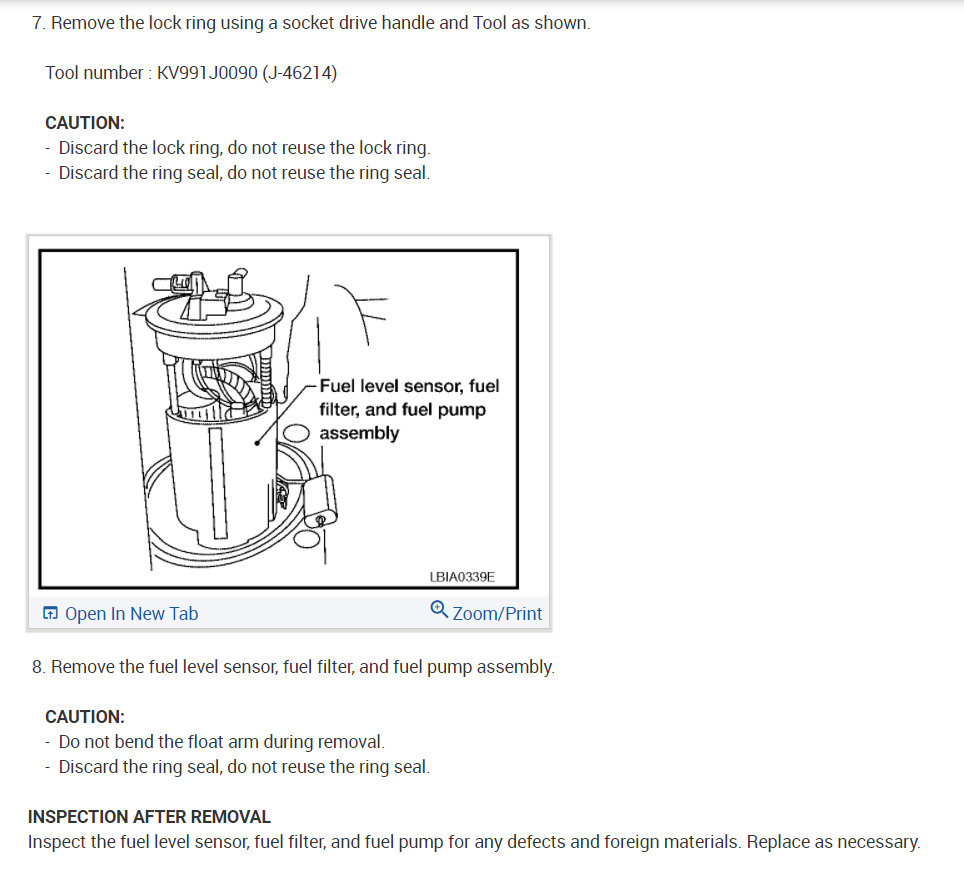 7. Remove the lock ring using a socket drive handle and Tool as shown.

Tool number : KV991J0090 (J-46214)

CAUTION:
- Discard the lock ring, do not reuse the lock ring.
- Discard the ring seal, do not reuse the ring seal.

Fuel level sensor, fuel filter, and fuel pump assembly

LBIA0339E

Open In New Tab

Zoom/Print

8. Remove the fuel level sensor, fuel filter, and fuel pump assembly.

CAUTION:
- Do not bend the float arm during removal.
- Discard the ring seal, do not reuse the ring seal.

INSPECTION AFTER REMOVAL
Inspect the fuel level sensor, fuel filter, and fuel pump for any defects and foreign materials. Replace as necessary.