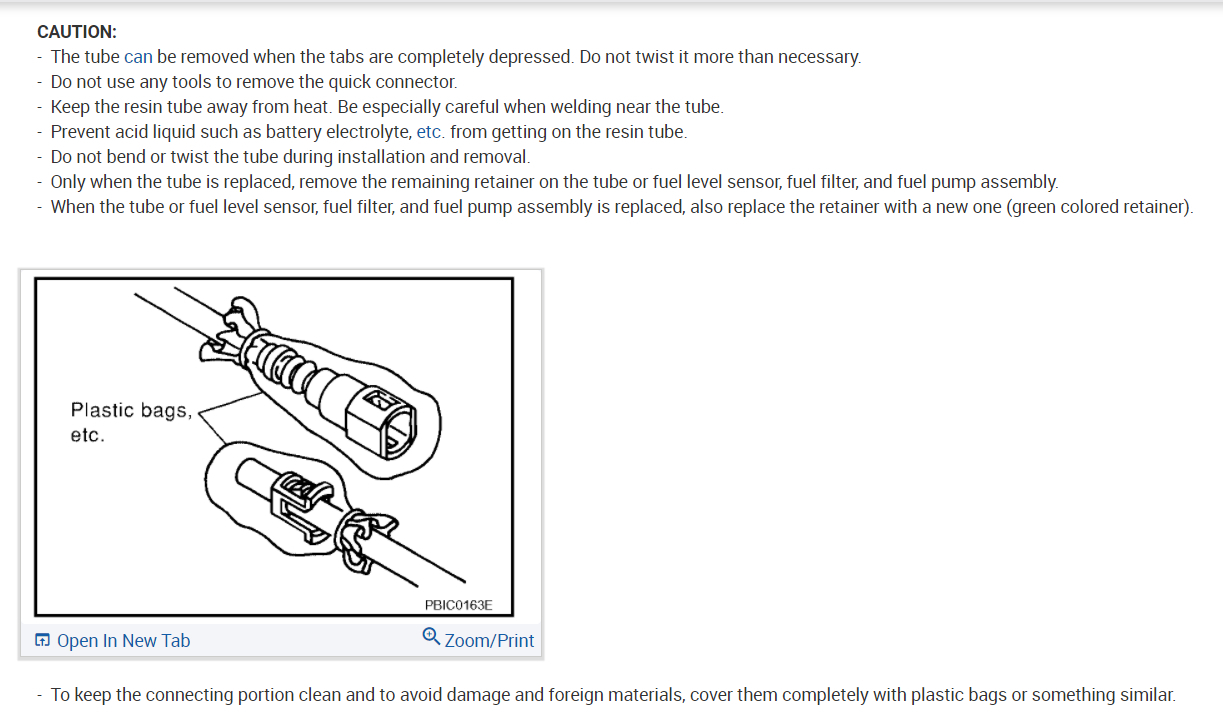 CAUTION:
- The tube can be removed when the tabs are completely depressed. Do not twist it more than necessary.
- Do not use any tools to remove the quick connector.
- Keep the resin tube away from heat. Be especially careful when welding near the tube.
- Prevent acid liquid such as battery electrolyte, etc. from getting on the resin tube.
- Do not bend or twist the tube during installation and removal.
- Only when the tube is replaced, remove the remaining retainer on the tube or fuel level sensor, fuel filter, and fuel pump assembly.
- When the tube or fuel level sensor, fuel filter, and fuel pump assembly is replaced, also replace the retainer with a new one (green colored retainer).

Plastic bags, etc.

PBIC0163E

Open In New Tab
Zoom/Print

- To keep the connecting portion clean and to avoid damage and foreign materials, cover them completely with plastic bags or something similar.