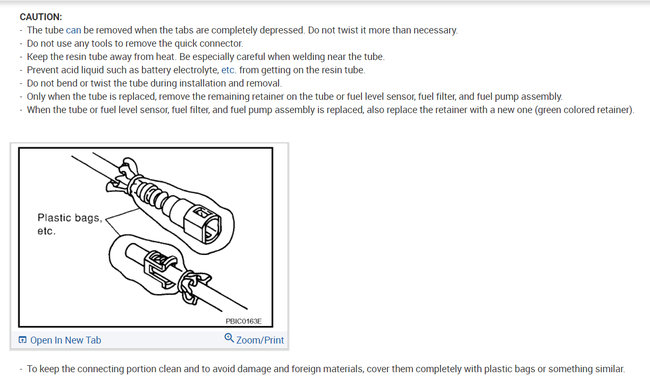 CAUTION:
- The tube can be removed when the tabs are completely depressed. Do not twist it more than necessary.
- Do not use any tools to remove the quick connector.
- Keep the resin tube away from heat. Be especially careful when welding near the tube.
- Prevent acid liquid such as battery electrolyte, etc. from getting on the resin tube.
- Do not bend or twist the tube during installation and removal.
- Only when the tube is replaced, remove the remaining retainer on the tube or fuel level sensor, fuel filter, and fuel pump assembly.
- When the tube or fuel level sensor, fuel filter, and fuel pump assembly is replaced, also replace the retainer with a new one (green colored retainer).

Plastic bags, etc.

PBIC0163E

Open In New Tab
Zoom/Print

- To keep the connecting portion clean and to avoid damage and foreign materials, cover them completely with plastic bags or something similar.