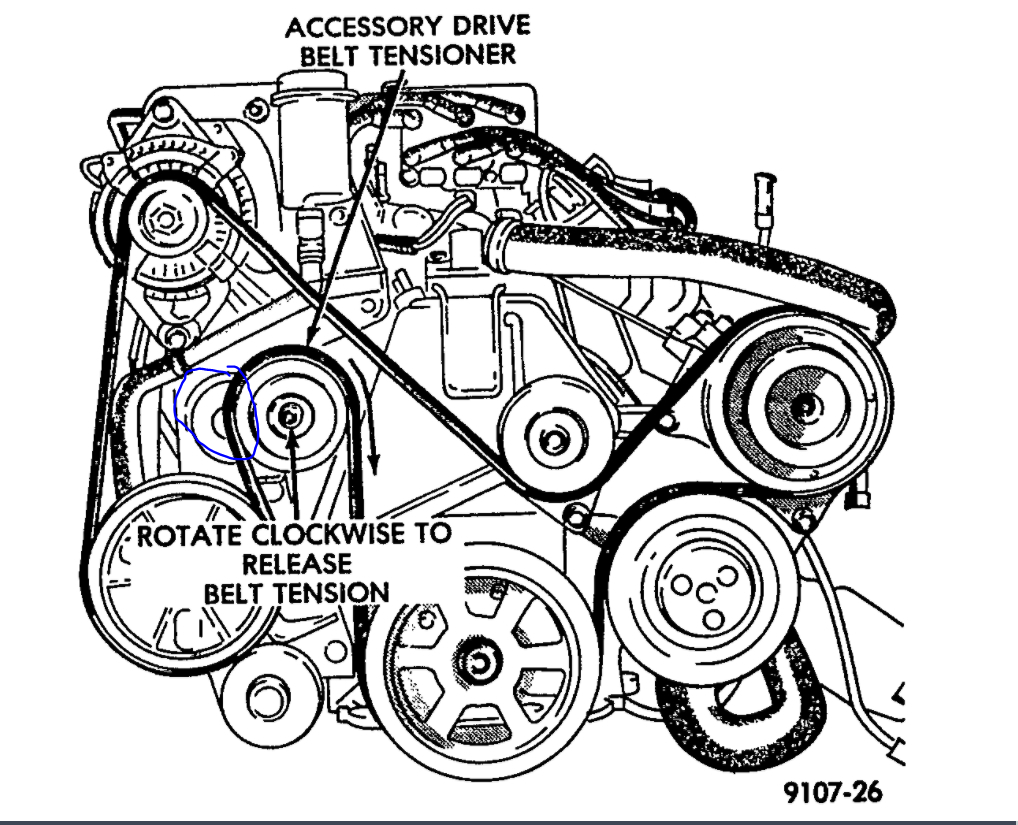 ACCESSORY DRIVE
BELT TENSIONER

ROTATE CLOCKWISE TO
RELEASE
BELT TENSION

9107-26