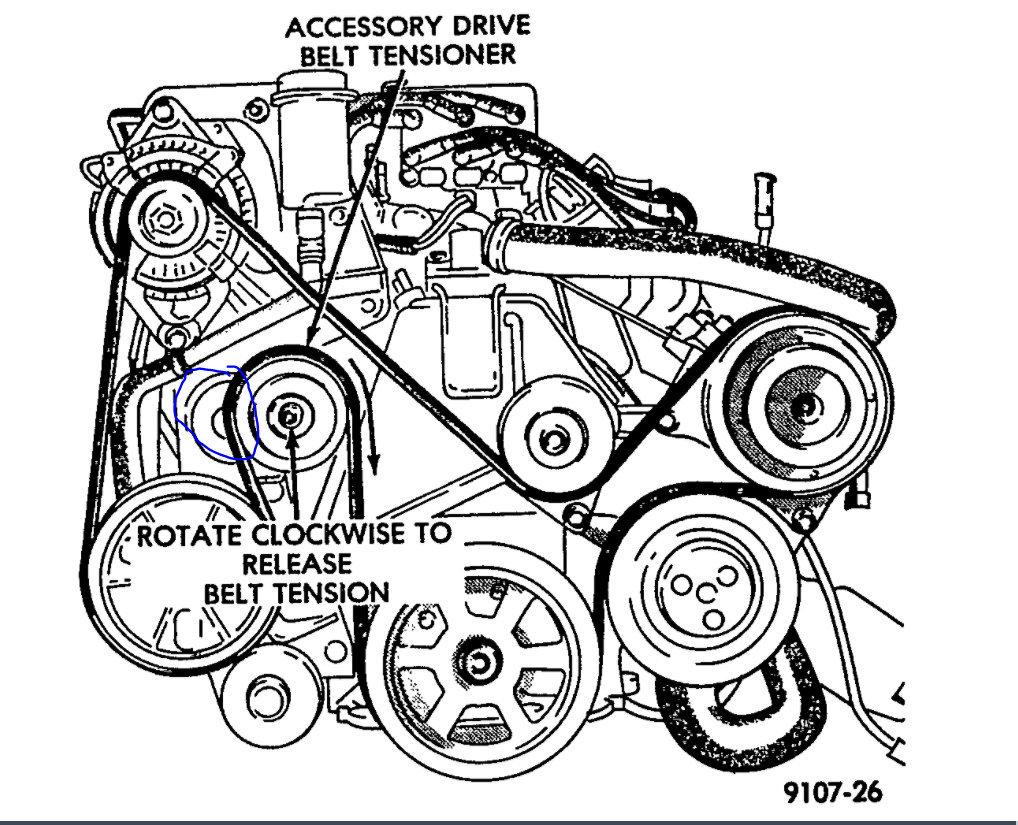 ACCESSORY DRIVE BELT TENSIONER

ROTATE CLOCKWISE TO RELEASE BELT TENSION

9107-26