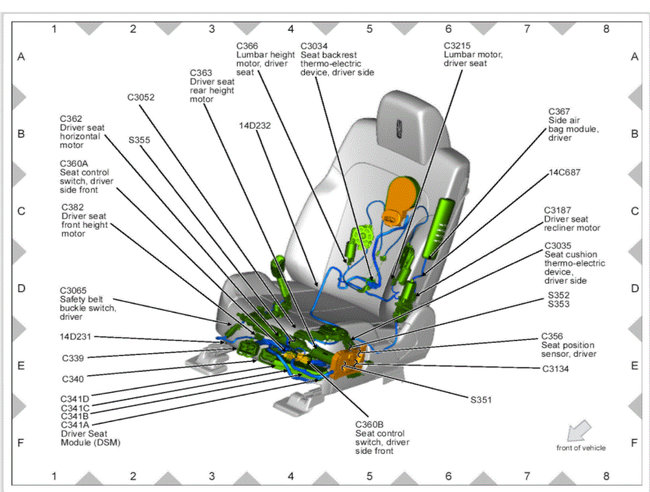 1 2 3 4 5 6 7 8

A B C D E F

C366
Lumbar height motor, driver seat

C3034
Seat backrest thermo-electric device, driver side

C3215
Lumbar motor, driver seat

C363
Driver seat rear height motor

C3052

C362
Driver seat horizontal motor

S355

14D232

C367
Side air bag module, driver

14C687

C360A
Seat control switch, driver side front

C382
Driver seat front height motor

C3187
Driver seat recliner motor

C3035
Seat cushion thermo-electric device, driver side

C3065
Safety belt buckle switch, driver

S352
S353

14D231

C356
Seat position sensor, driver

C339

C3134

C340

S351

C341D
C341C
C341B
C341A
Driver Seat Module (DSM)

C360B
Seat control switch, driver side front

front of vehicle

A B C D E F

1 2 3 4 5 6 7 8