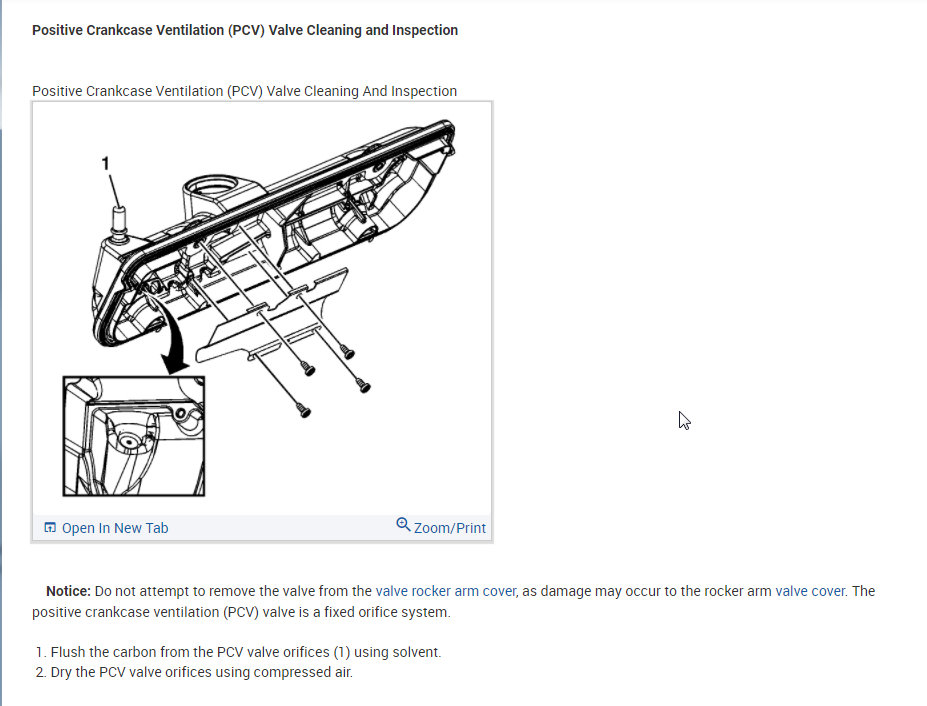 Positive Crankcase Ventilation (PCV) Valve Cleaning and Inspection

Positive Crankcase Ventilation (PCV) Valve Cleaning And Inspection

1

Open In New Tab

Zoom/Print

Notice: Do not attempt to remove the valve from the valve rocker arm cover, as damage may occur to the rocker arm valve cover. The positive crankcase ventilation (PCV) valve is a fixed orifice system.

1. Flush the carbon from the PCV valve orifices (1) using solvent.
2. Dry the PCV valve orifices using compressed air.