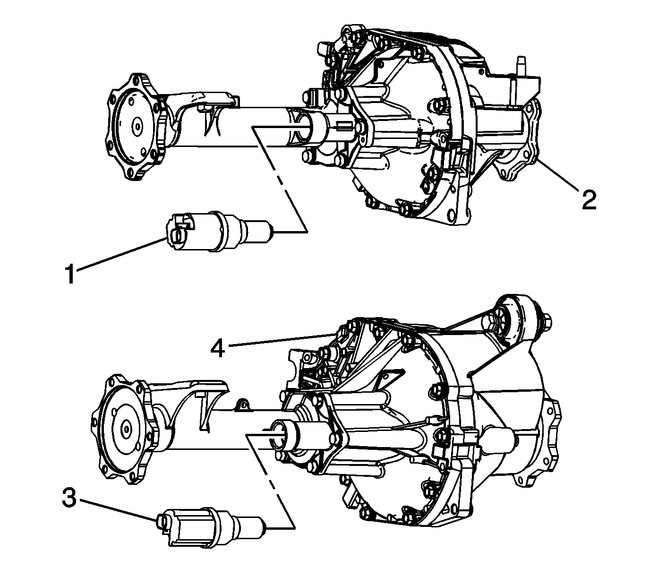 2
1
4
3