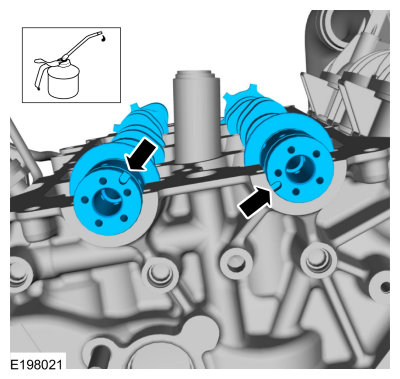 E198021