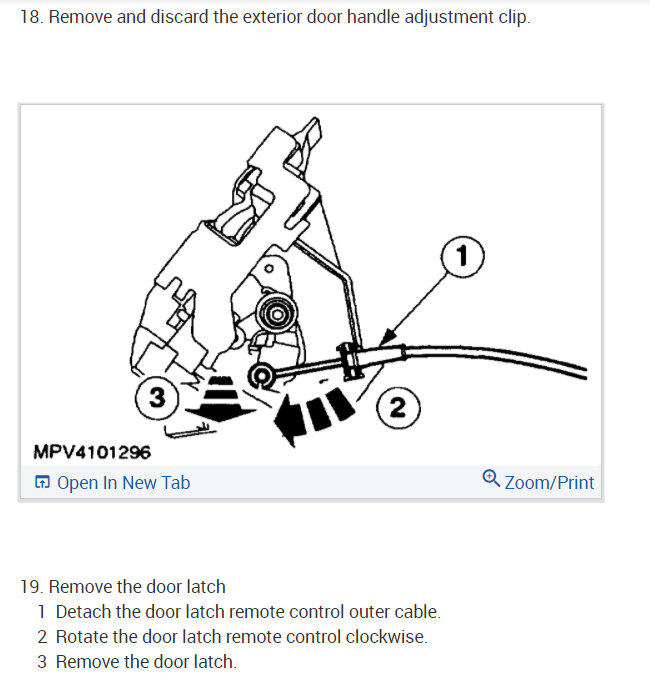 18. Remove and discard the exterior door handle adjustment clip.

1

3

2

MPV4101296

Open In New Tab

Zoom/Print

19. Remove the door latch
1 Detach the door latch remote control outer cable.
2 Rotate the door latch remote control clockwise.
3 Remove the door latch.