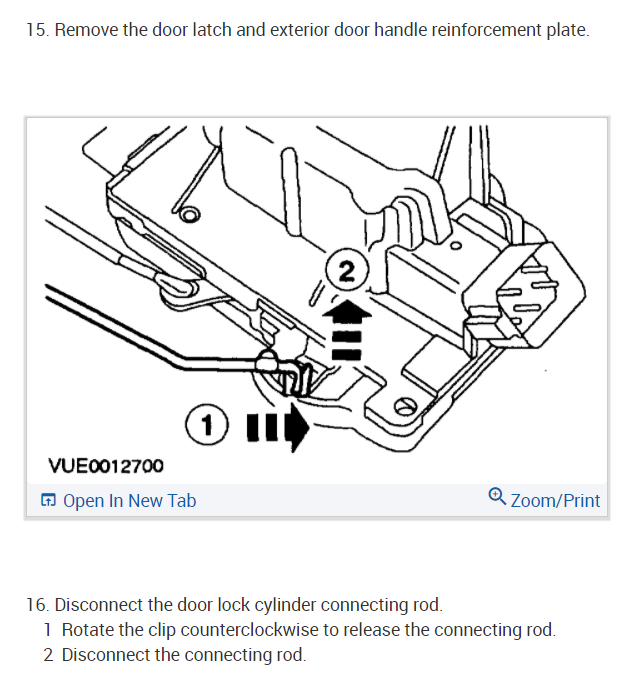 15. Remove the door latch and exterior door handle reinforcement plate.

2

1

VUE0012700

Open In New Tab

Zoom/Print

16. Disconnect the door lock cylinder connecting rod.
1 Rotate the clip counterclockwise to release the connecting rod.
2 Disconnect the connecting rod.