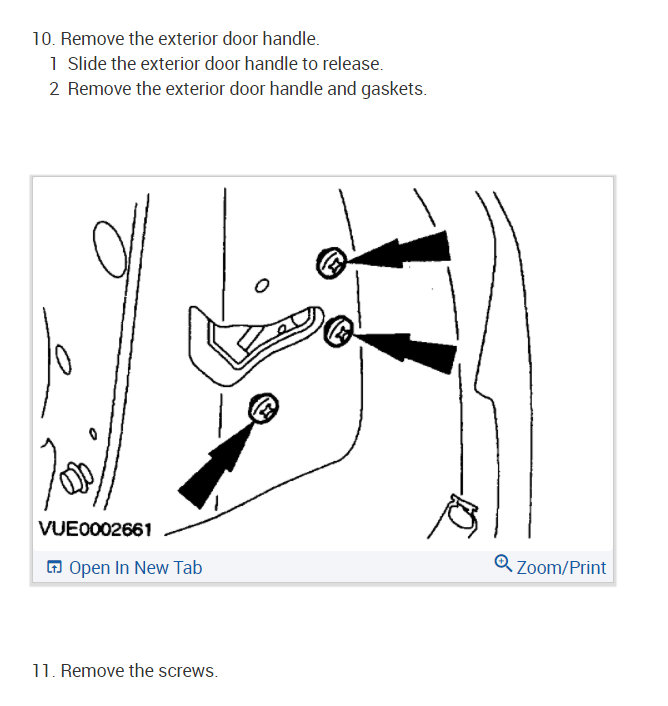 10. Remove the exterior door handle.
1 Slide the exterior door handle to release.
2 Remove the exterior door handle and gaskets.

VUE0002661

Open In New Tab

Zoom/Print

11. Remove the screws.