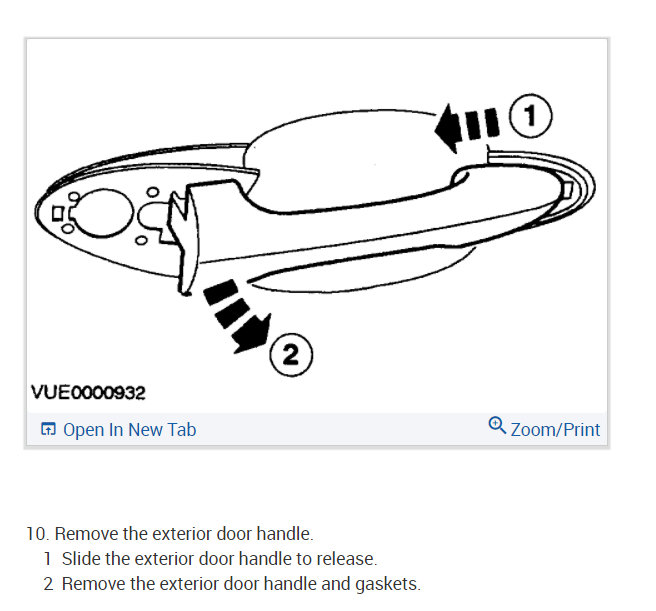 1

2

VUE0000932

Open In New Tab

Zoom/Print

10. Remove the exterior door handle.

1 Slide the exterior door handle to release.

2 Remove the exterior door handle and gaskets.