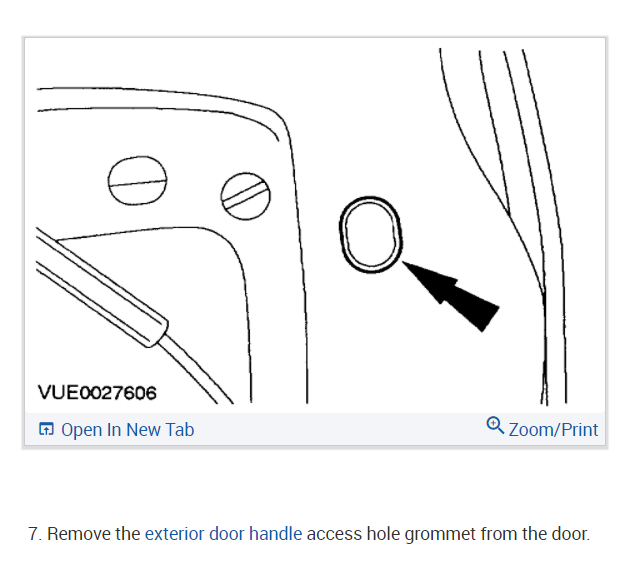 VUE0027606

Open In New Tab

Zoom/Print

7. Remove the exterior door handle access hole grommet from the door.