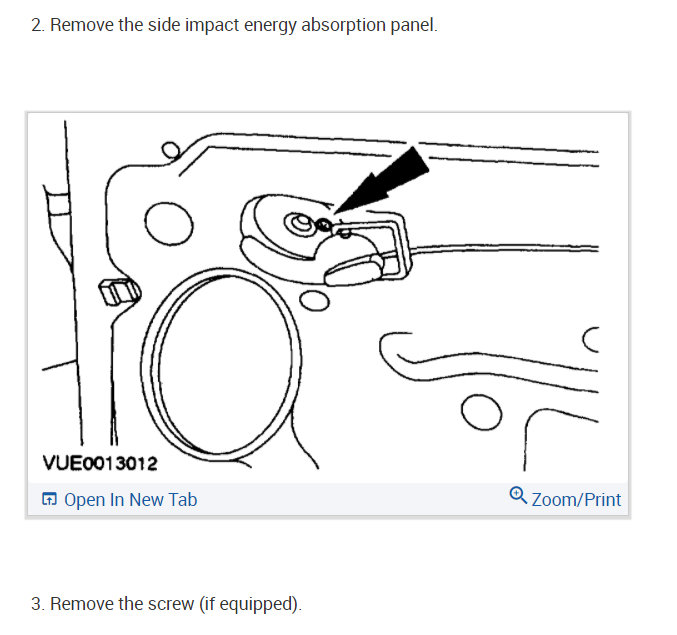 2. Remove the side impact energy absorption panel.

VUE0013012

Open In New Tab

Zoom/Print

3. Remove the screw (if equipped).