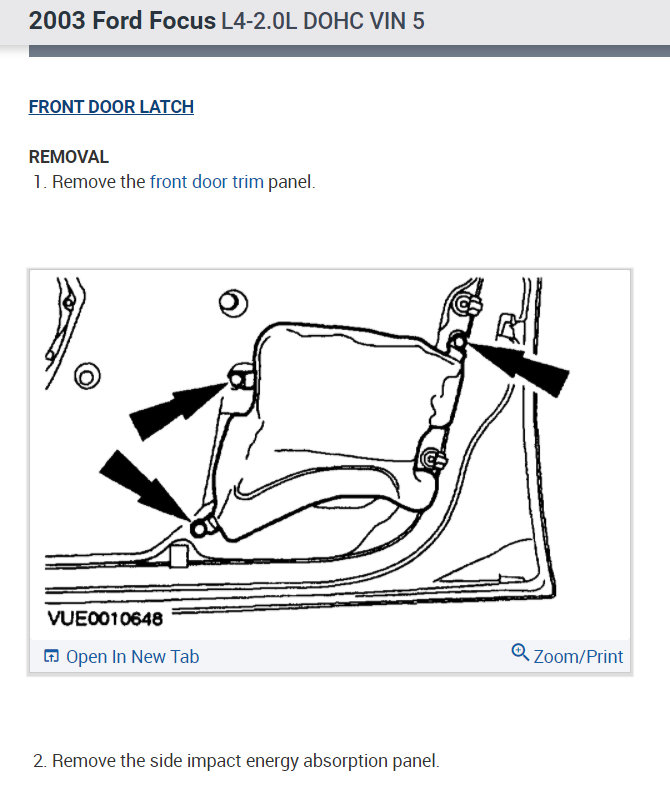 2003 Ford Focus L4-2.0L DOHC VIN 5

FRONT DOOR LATCH

REMOVAL
1. Remove the front door trim panel.

VUE0010648

Open In New Tab

Zoom/Print

2. Remove the side impact energy absorption panel.