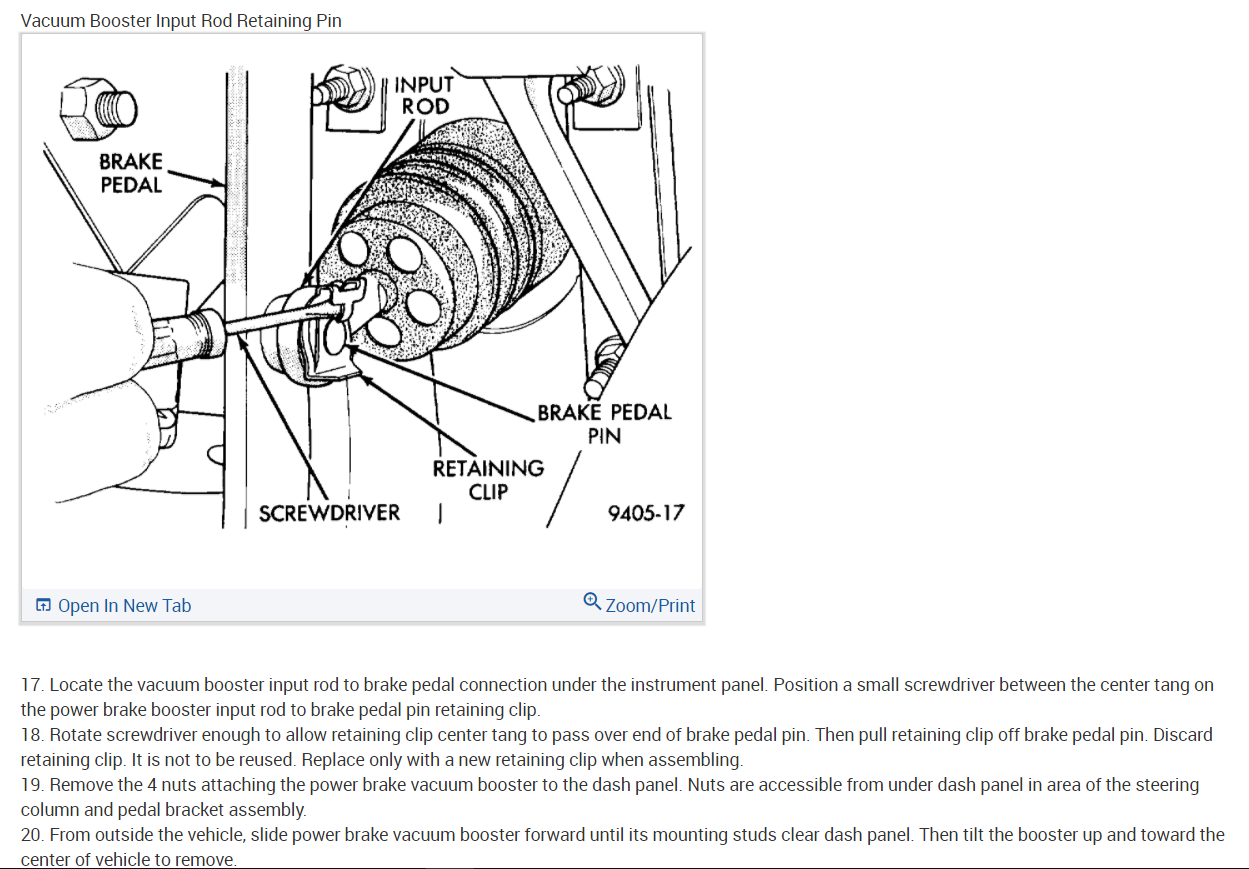 Vacuum Booster Input Rod Retaining Pin

INPUT ROD
BRAKE PEDAL
BRAKE PEDAL PIN
RETAINING CLIP
SCREWDRIVER
9405-17

Open In New Tab
Zoom/Print

17. Locate the vacuum booster input rod to brake pedal connection under the instrument panel. Position a small screwdriver between the center tang on the power brake booster input rod to brake pedal pin retaining clip.
18. Rotate screwdriver enough to allow retaining clip center tang to pass over end of brake pedal pin. Then pull retaining clip off brake pedal pin. Discard retaining clip. It is not to be reused. Replace only with a new retaining clip when assembling.
19. Remove the 4 nuts attaching the power brake vacuum booster to the dash panel. Nuts are accessible from under dash panel in area of the steering column and pedal bracket assembly.
20. From outside the vehicle, slide power brake vacuum booster forward until its mounting studs clear dash panel. Then tilt the booster up and toward the center of vehicle to remove.