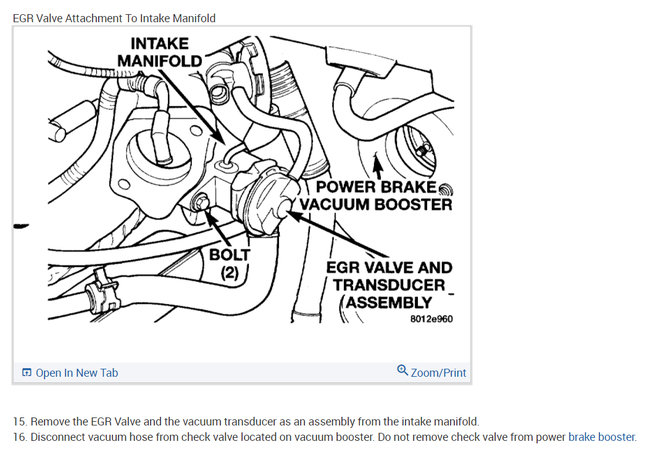 EGR Valve Attachment To Intake Manifold

INTAKE MANIFOLD

POWER BRAKE VACUUM BOOSTER

BOLT (2)

EGR VALVE AND TRANSDUCER ASSEMBLY

8012e960

Open In New Tab

Zoom/Print

15. Remove the EGR Valve and the vacuum transducer as an assembly from the intake manifold.
16. Disconnect vacuum hose from check valve located on vacuum booster. Do not remove check valve from power brake booster.