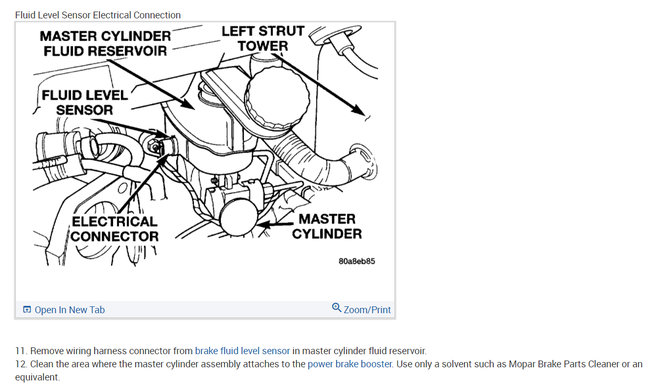 Fluid Level Sensor Electrical Connection

MASTER CYLINDER FLUID RESERVOIR

LEFT STRUT TOWER

FLUID LEVEL SENSOR

ELECTRICAL CONNECTOR

MASTER CYLINDER

80a8eb85

Open In New Tab

Zoom/Print

11. Remove wiring harness connector from brake fluid level sensor in master cylinder fluid reservoir.
12. Clean the area where the master cylinder assembly attaches to the power brake booster. Use only a solvent such as Mopar Brake Parts Cleaner or an equivalent.