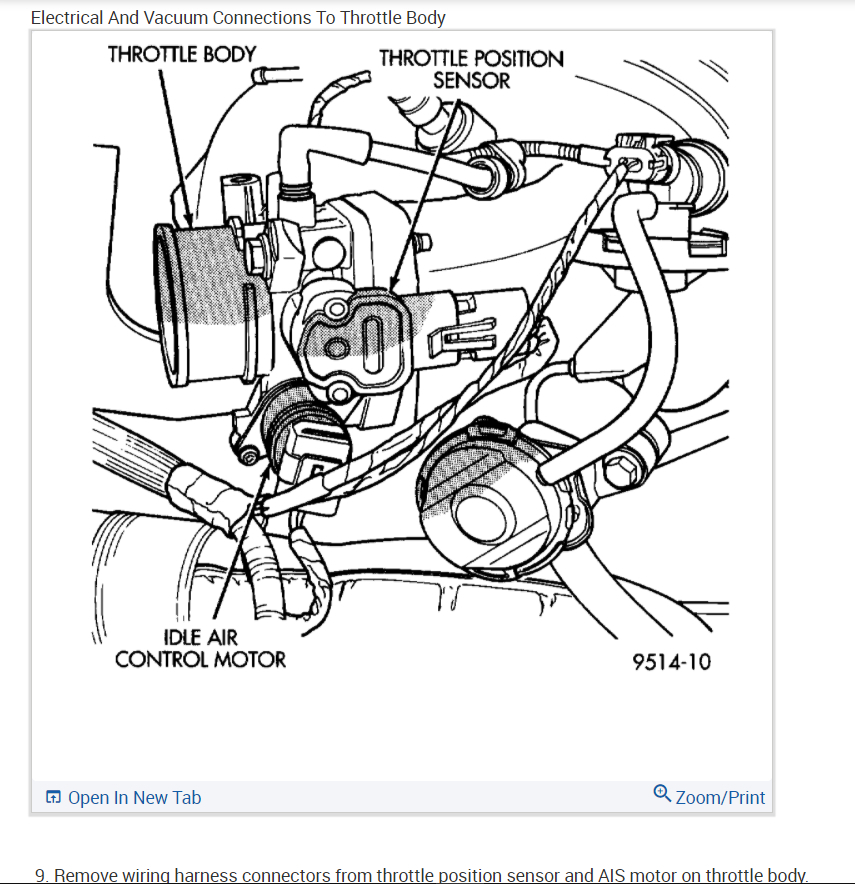 Electrical And Vacuum Connections To Throttle Body

THROTTLE BODY

THROTTLE POSITION SENSOR

IDLE AIR CONTROL MOTOR

9514-10

Open In New Tab

Zoom/Print

9. Remove wiring harness connectors from throttle position sensor and AIS motor on throttle body.