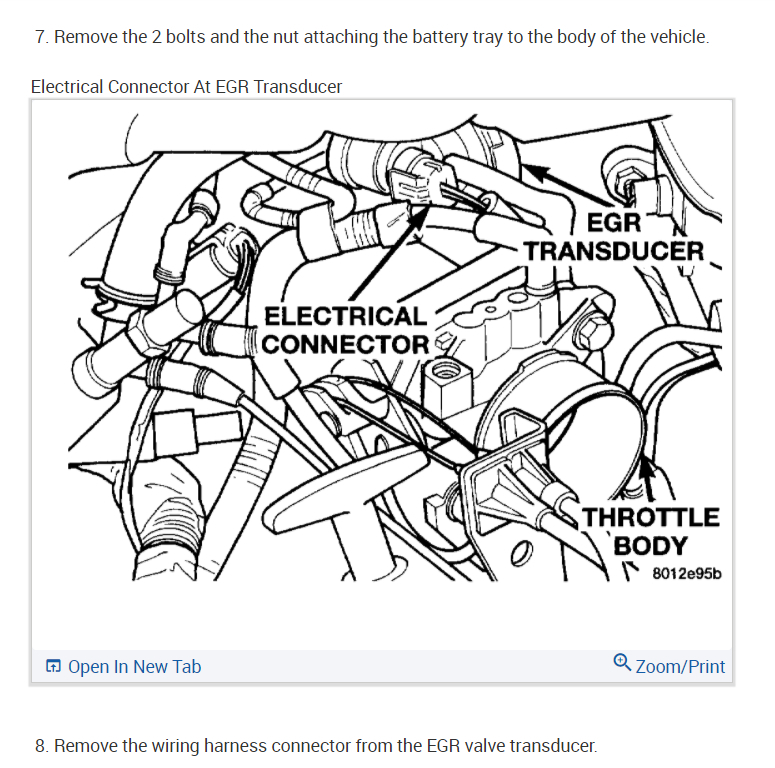 7. Remove the 2 bolts and the nut attaching the battery tray to the body of the vehicle.

Electrical Connector At EGR Transducer

EGR TRANSDUCER

ELECTRICAL CONNECTOR

THROTTLE BODY

8012e95b

Open In New Tab

Zoom/Print

8. Remove the wiring harness connector from the EGR valve transducer.