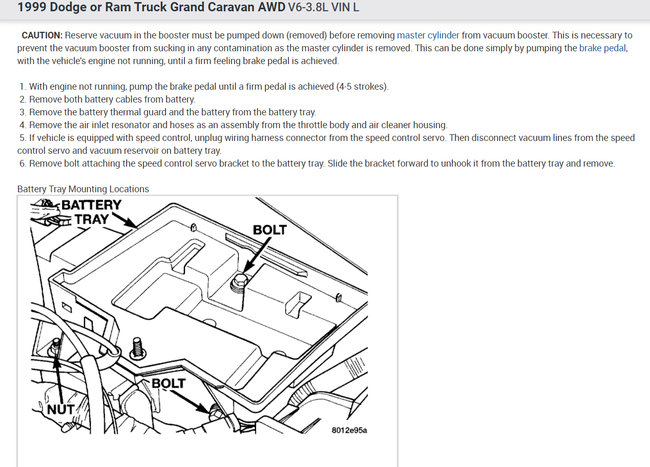 1999 Dodge or Ram Truck Grand Caravan AWD V6-3.8L VIN L

CAUTION: Reserve vacuum in the booster must be pumped down (removed) before removing master cylinder from vacuum booster. This is necessary to prevent the vacuum booster from sucking in any contamination as the master cylinder is removed. This can be done simply by pumping the brake pedal, with the vehicle's engine not running, until a firm feeling brake pedal is achieved.

1. With engine not running, pump the brake pedal until a firm pedal is achieved (4-5 strokes).
2. Remove both battery cables from battery.
3. Remove the battery thermal guard and the battery from the battery tray.
4. Remove the air inlet resonator and hoses as an assembly from the throttle body and air cleaner housing.
5. If vehicle is equipped with speed control, unplug wiring harness connector from the speed control servo. Then disconnect vacuum lines from the speed control servo and vacuum reservoir on battery tray.
6. Remove bolt attaching the speed control servo bracket to the battery tray. Slide the bracket forward to unhook it from the battery tray and remove.

Battery Tray Mounting Locations

BATTERY TRAY

BOLT

BOLT

NUT

8012e95a