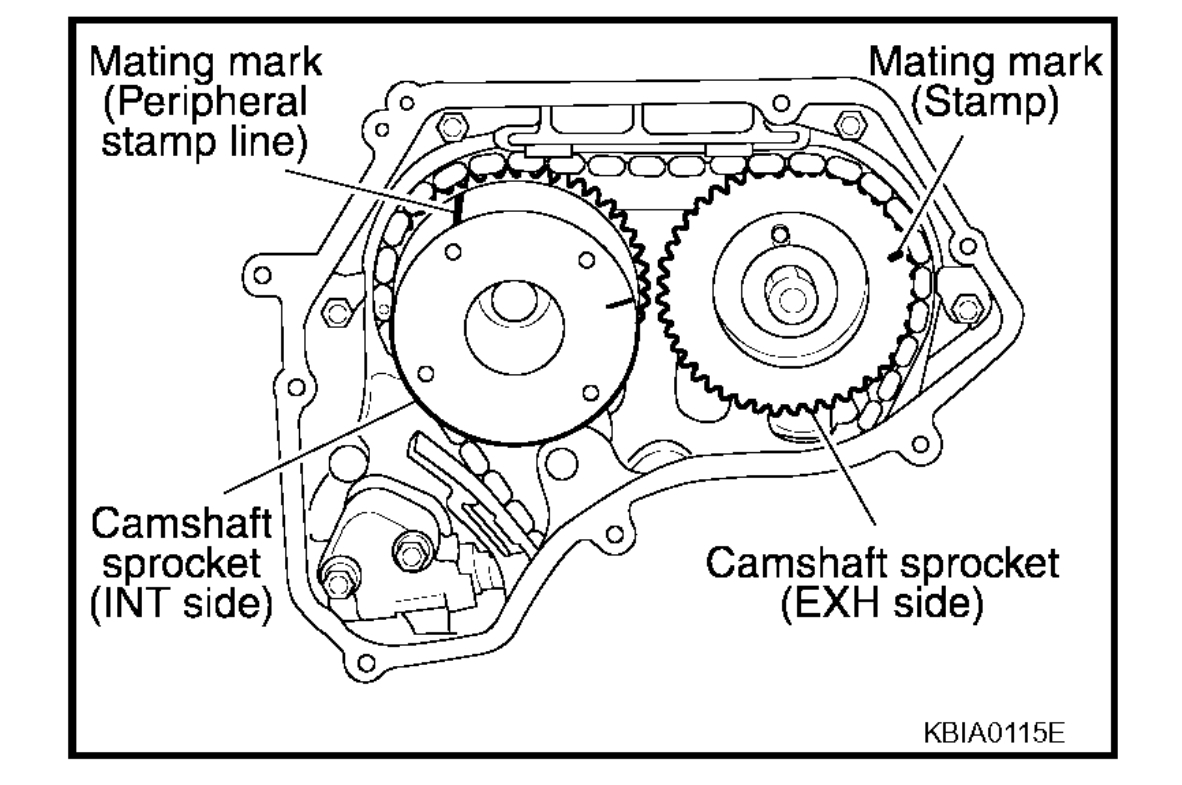 Mating mark (Peripheral stamp line)

Mating mark (Stamp)

Camshaft sprocket (INT side)

Camshaft sprocket (EXH side)

KBIA0115E