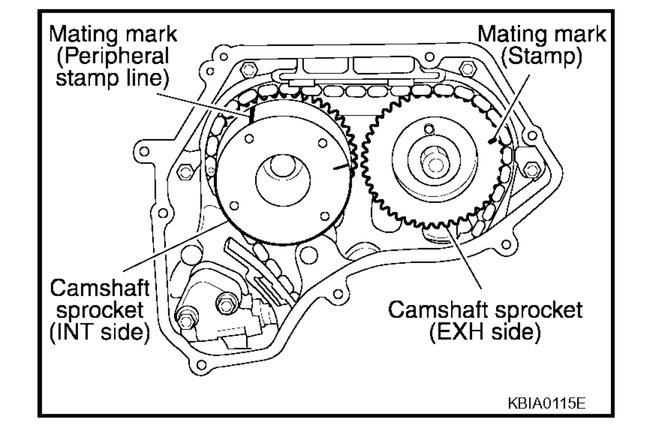 Mating mark
(Peripheral
stamp line)

Mating mark
(Stamp)

Camshaft
sprocket
(INT side)

Camshaft sprocket
(EXH side)

KBIA0115E