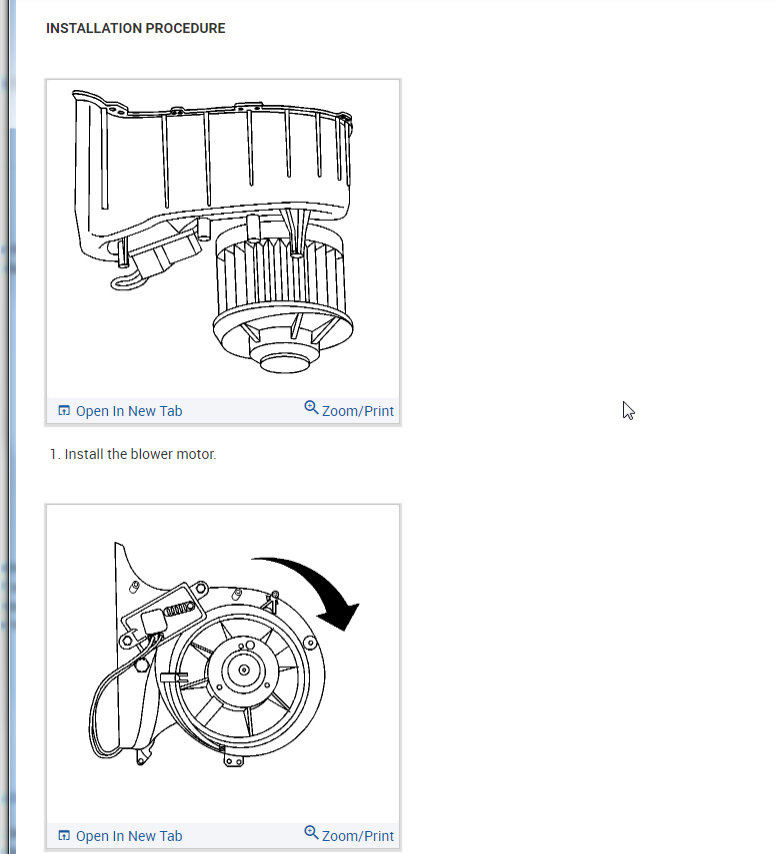 INSTALLATION PROCEDURE

Open In New Tab
Zoom/Print

1. Install the blower motor.

Open In New Tab
Zoom/Print