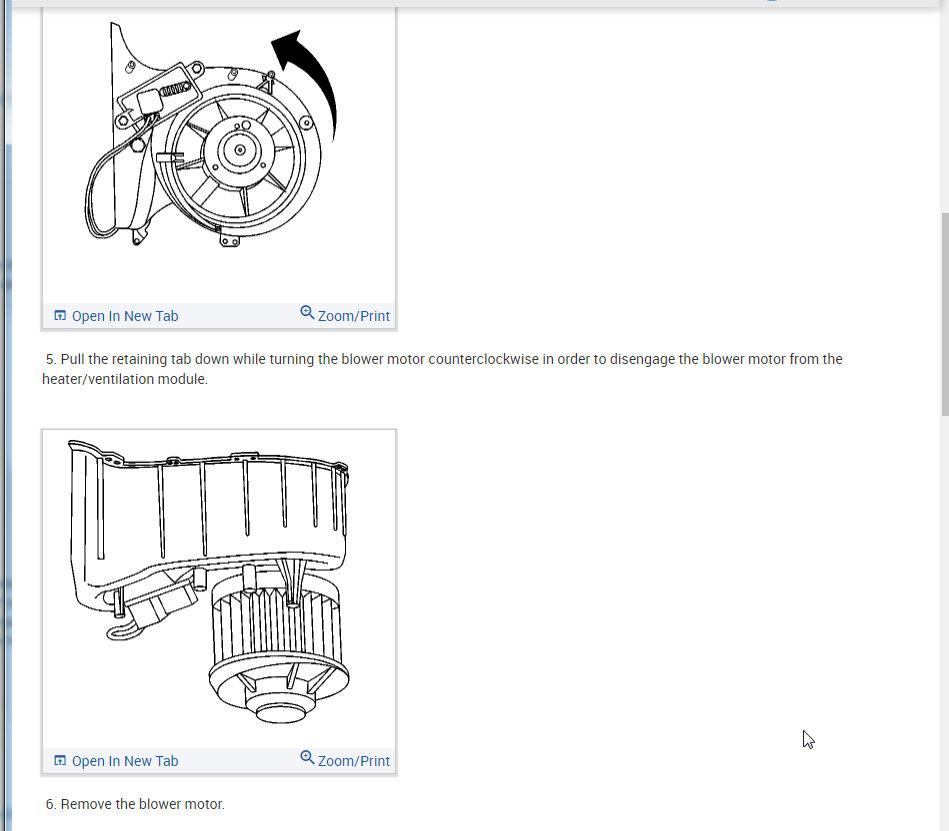 Open In New Tab
Zoom/Print

5. Pull the retaining tab down while turning the blower motor counterclockwise in order to disengage the blower motor from the heater/ventilation module.

Open In New Tab
Zoom/Print

6. Remove the blower motor.