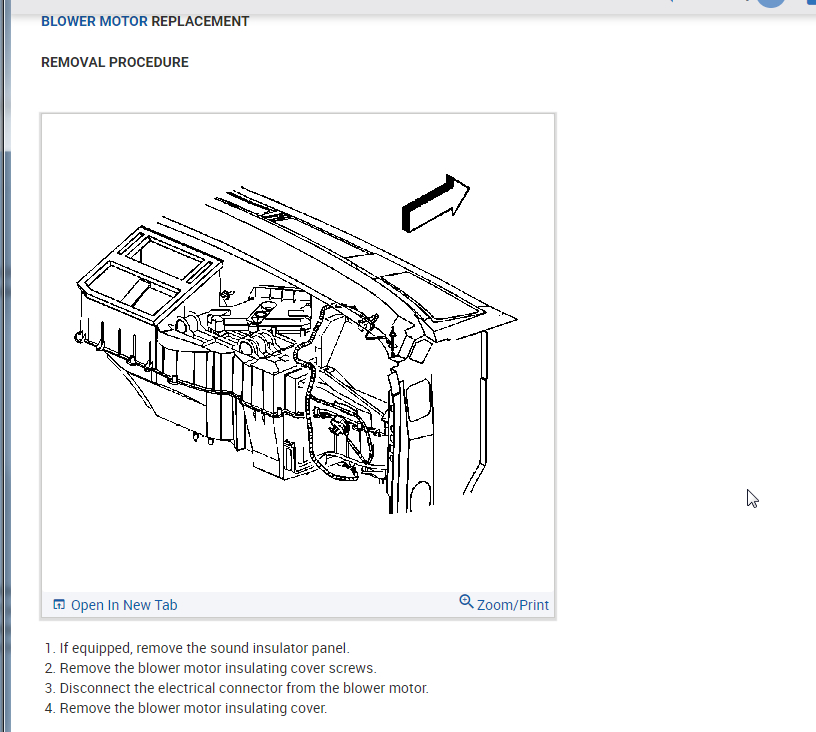 BLOWER MOTOR REPLACEMENT

REMOVAL PROCEDURE

Open In New Tab

Zoom/Print

1. If equipped, remove the sound insulator panel.
2. Remove the blower motor insulating cover screws.
3. Disconnect the electrical connector from the blower motor.
4. Remove the blower motor insulating cover.