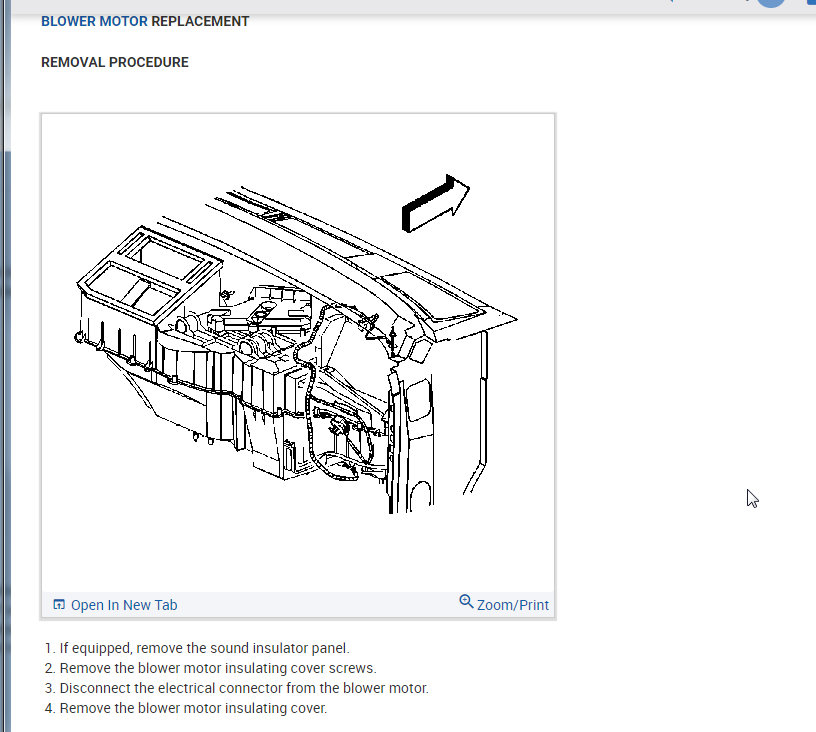 BLOWER MOTOR REPLACEMENT

REMOVAL PROCEDURE

Open In New Tab

Zoom/Print

1. If equipped, remove the sound insulator panel.
2. Remove the blower motor insulating cover screws.
3. Disconnect the electrical connector from the blower motor.
4. Remove the blower motor insulating cover.