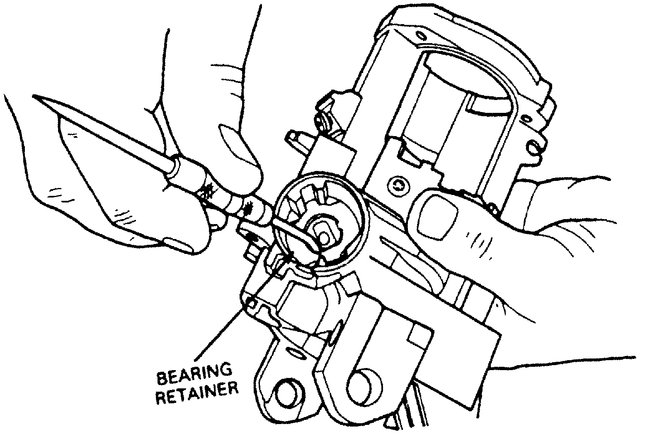 BEARING
RETAINER