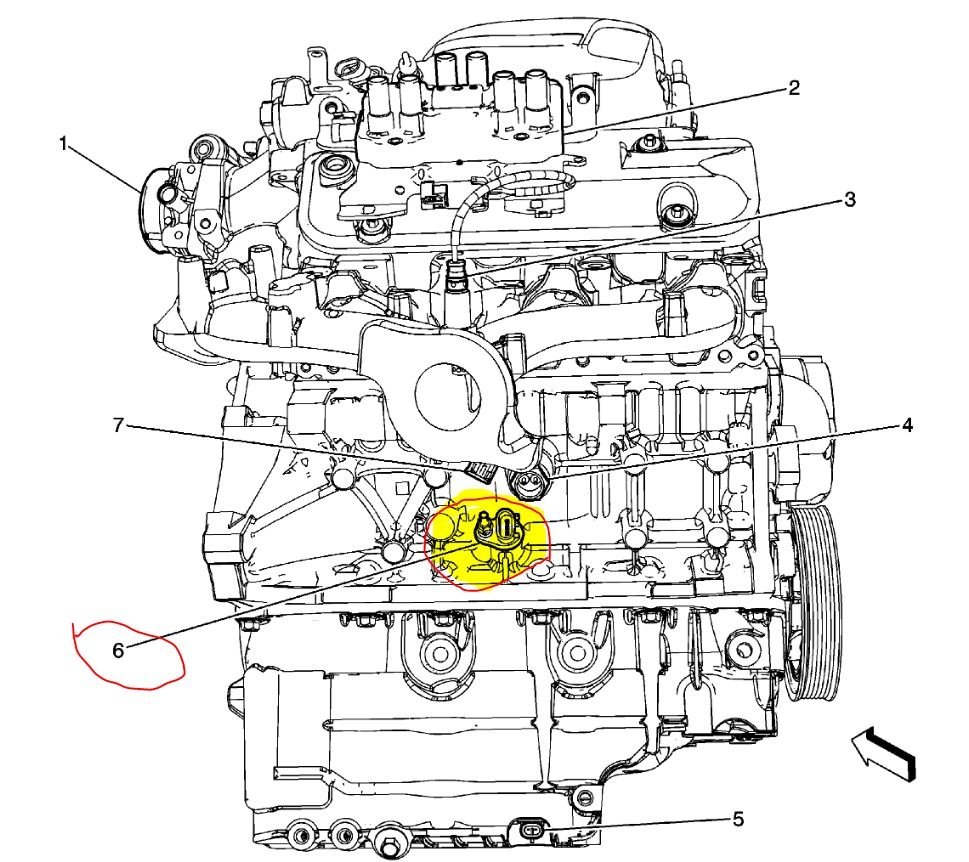 1
2
3
7
4
6
5