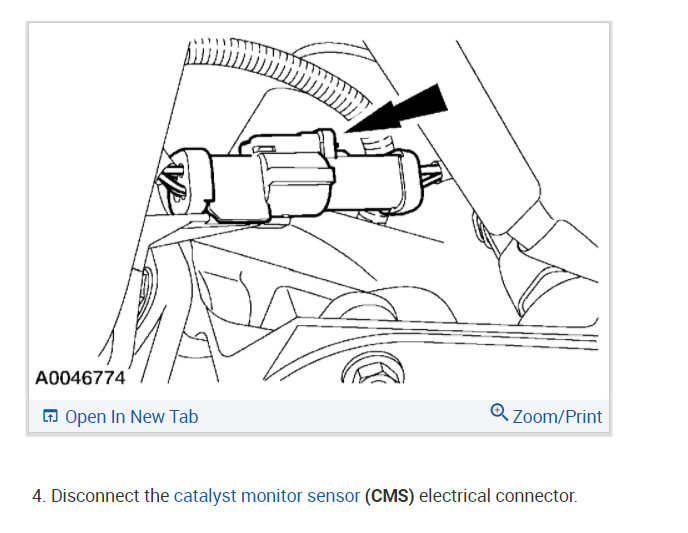 A0046774

Open In New Tab

Zoom/Print

4. Disconnect the catalyst monitor sensor (CMS) electrical connector.