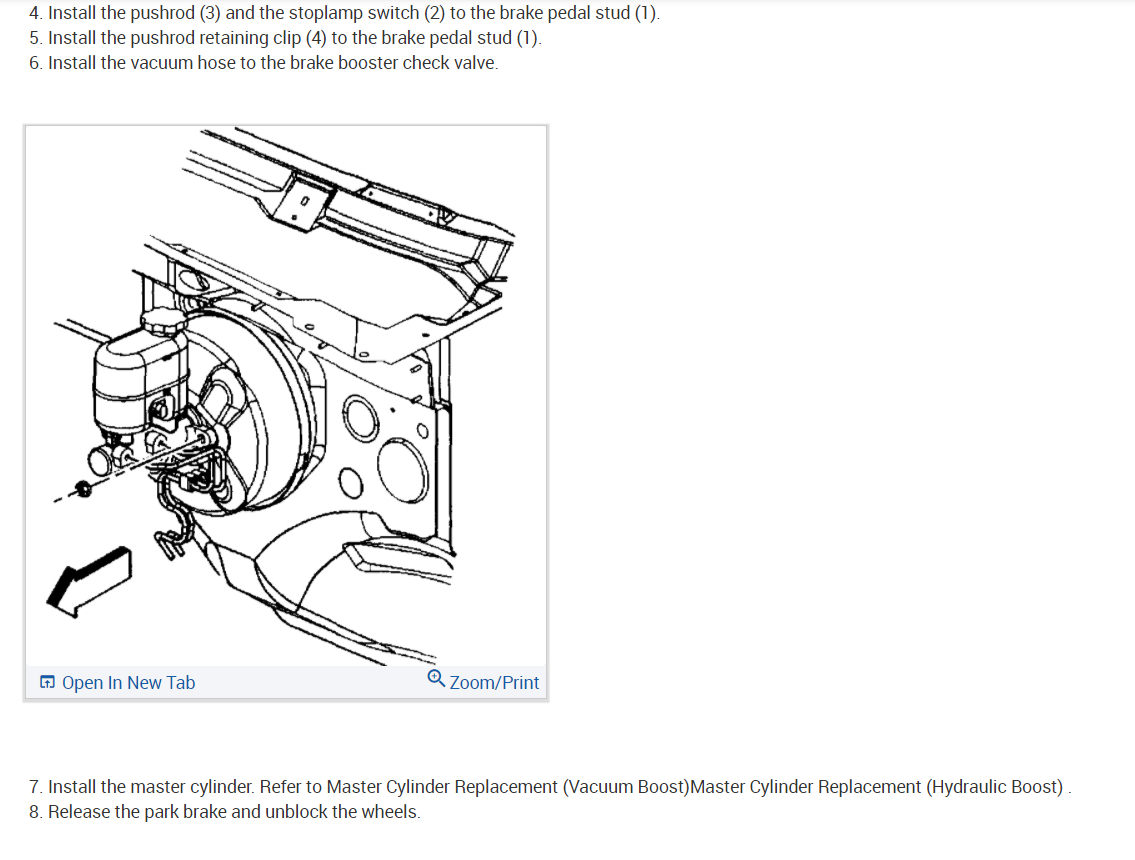 4. Install the pushrod (3) and the stoplamp switch (2) to the brake pedal stud (1).
5. Install the pushrod retaining clip (4) to the brake pedal stud (1).
6. Install the vacuum hose to the brake booster check valve.

Open In New Tab
Zoom/Print

7. Install the master cylinder. Refer to Master Cylinder Replacement (Vacuum Boost)Master Cylinder Replacement (Hydraulic Boost) .
8. Release the park brake and unblock the wheels.