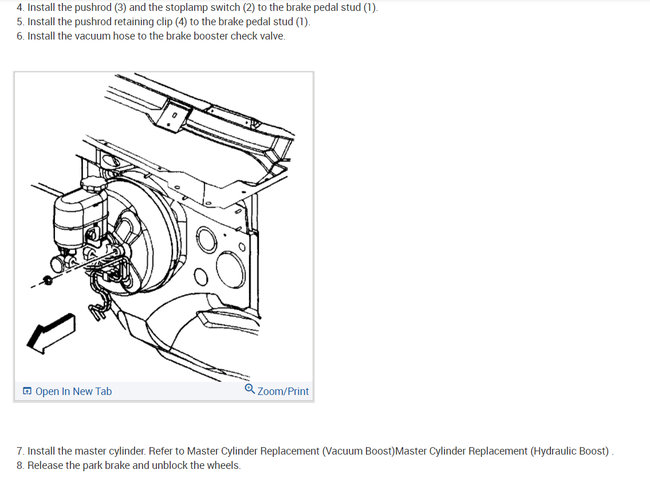 4. Install the pushrod (3) and the stoplamp switch (2) to the brake pedal stud (1).
5. Install the pushrod retaining clip (4) to the brake pedal stud (1).
6. Install the vacuum hose to the brake booster check valve.

Open In New Tab
Zoom/Print

7. Install the master cylinder. Refer to Master Cylinder Replacement (Vacuum Boost)Master Cylinder Replacement (Hydraulic Boost) .
8. Release the park brake and unblock the wheels.