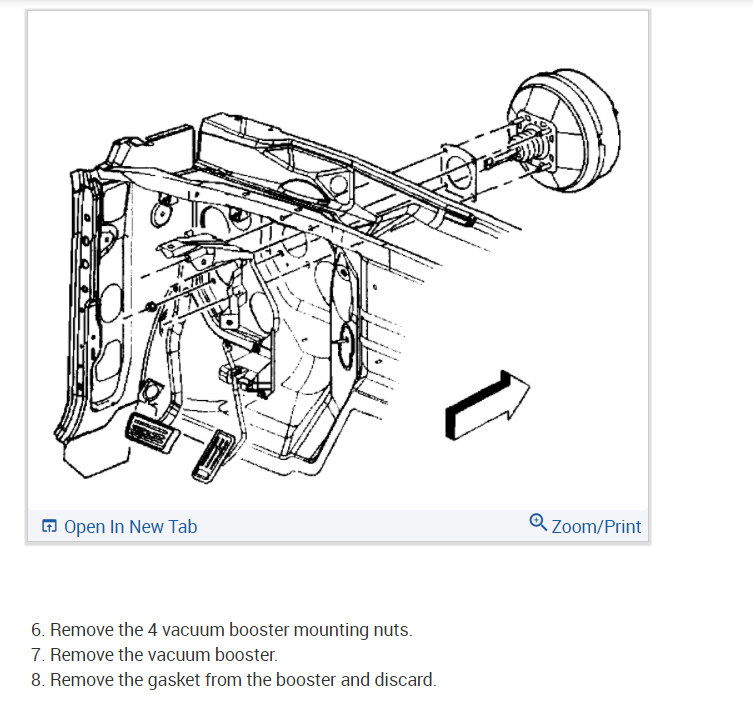 Open In New Tab

Zoom/Print

6. Remove the 4 vacuum booster mounting nuts.
7. Remove the vacuum booster.
8. Remove the gasket from the booster and discard.