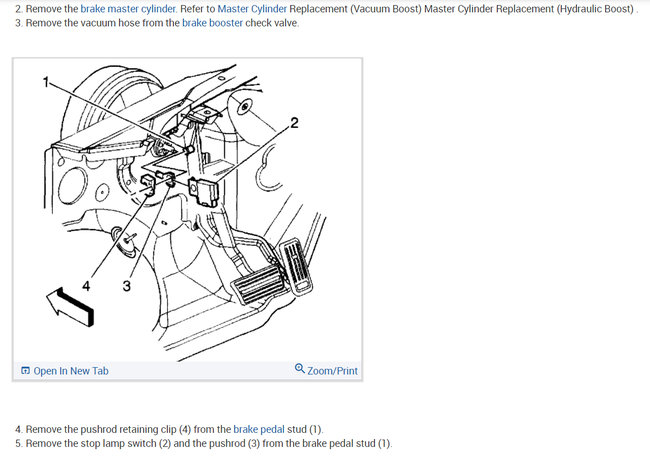 2. Remove the brake master cylinder. Refer to Master Cylinder Replacement (Vacuum Boost) Master Cylinder Replacement (Hydraulic Boost) .
3. Remove the vacuum hose from the brake booster check valve.

1
2
4
3

Open In New Tab
Zoom/Print

4. Remove the pushrod retaining clip (4) from the brake pedal stud (1).
5. Remove the stop lamp switch (2) and the pushrod (3) from the brake pedal stud (1).