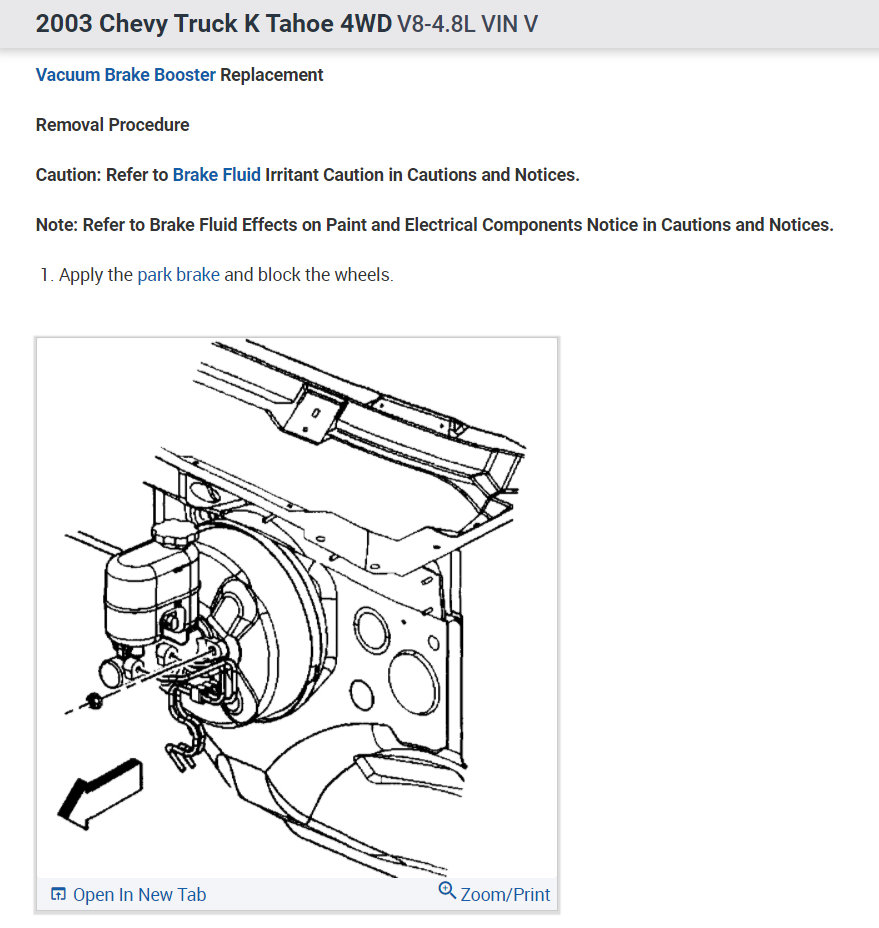 2003 Chevy Truck K Tahoe 4WD V8-4.8L VIN V

Vacuum Brake Booster Replacement

Removal Procedure

Caution: Refer to Brake Fluid Irritant Caution in Cautions and Notices.

Note: Refer to Brake Fluid Effects on Paint and Electrical Components Notice in Cautions and Notices.

1. Apply the park brake and block the wheels.

Open In New Tab

Zoom/Print