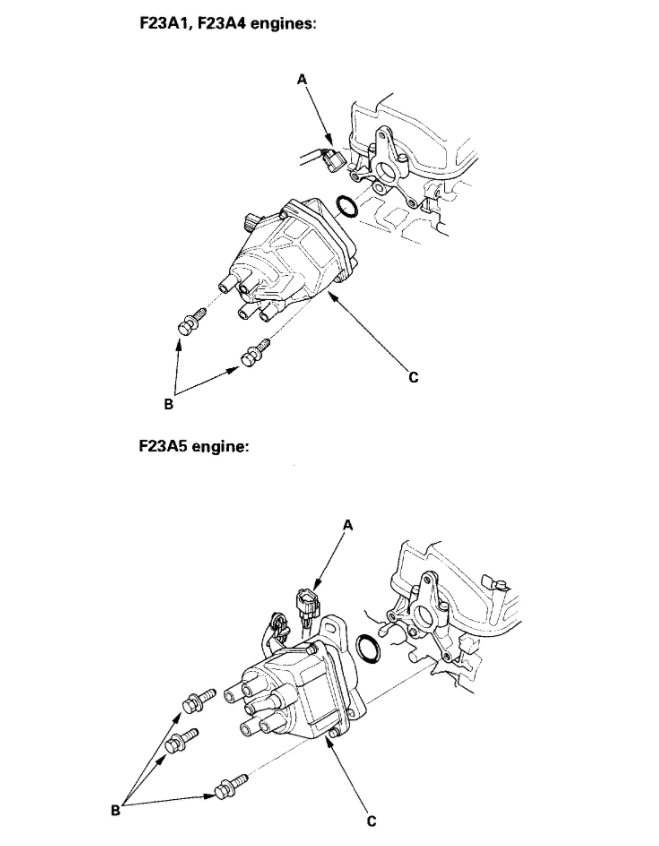 F23A1, F23A4 engines:

A

C

B

F23A5 engine:

A

B

C