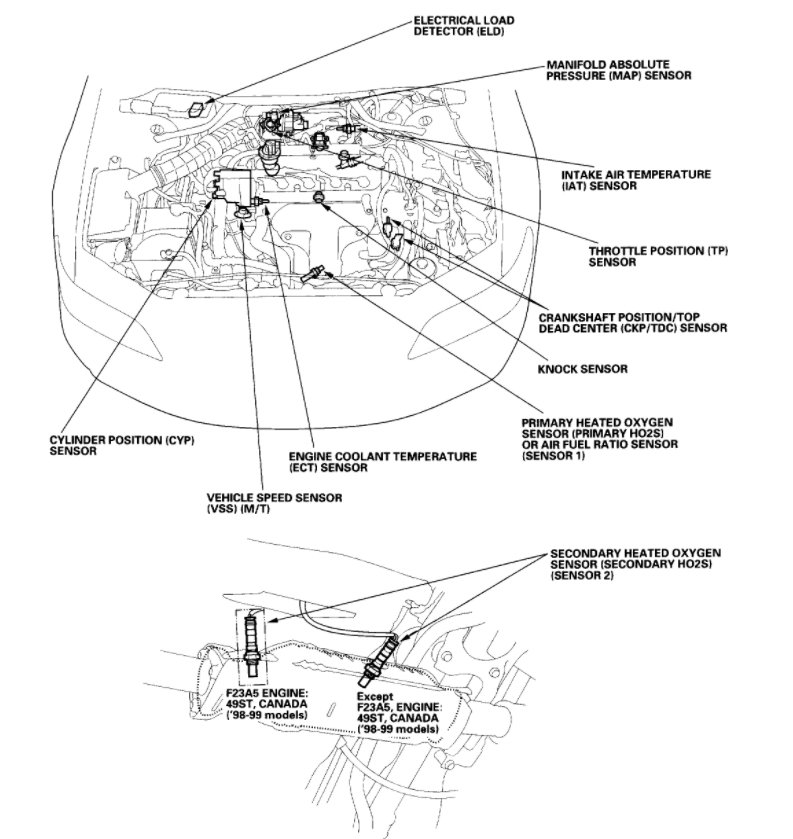 ELECTRICAL LOAD DETECTOR (ELD)

MANIFOLD ABSOLUTE PRESSURE (MAP) SENSOR

INTAKE AIR TEMPERATURE (IAT) SENSOR

THROTTLE POSITION (TP) SENSOR

CRANKSHAFT POSITION/TOP DEAD CENTER (CKP/TDC) SENSOR

KNOCK SENSOR

PRIMARY HEATED OXYGEN SENSOR (PRIMARY HO2S) OR AIR FUEL RATIO SENSOR (SENSOR 1)

CYLINDER POSITION (CYP) SENSOR

ENGINE COOLANT TEMPERATURE (ECT) SENSOR

VEHICLE SPEED SENSOR (VSS) (M/T)

SECONDARY HEATED OXYGEN SENSOR (SECONDARY HO2S) (SENSOR 2)

F23A5 ENGINE: 49ST, CANADA ('98-99 models)

Except F23A5, ENGINE: 49ST, CANADA ('98-99 models)