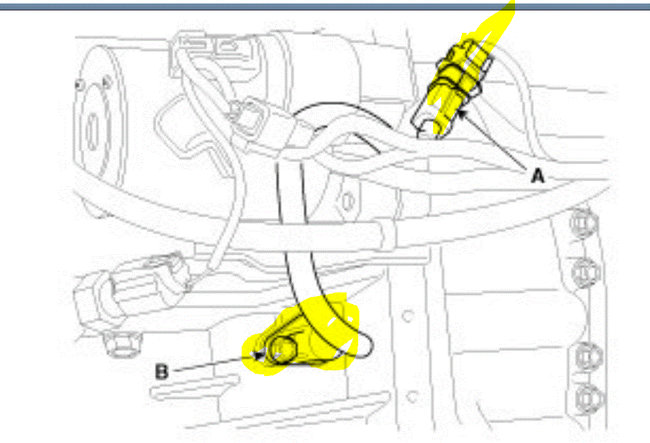 A

B