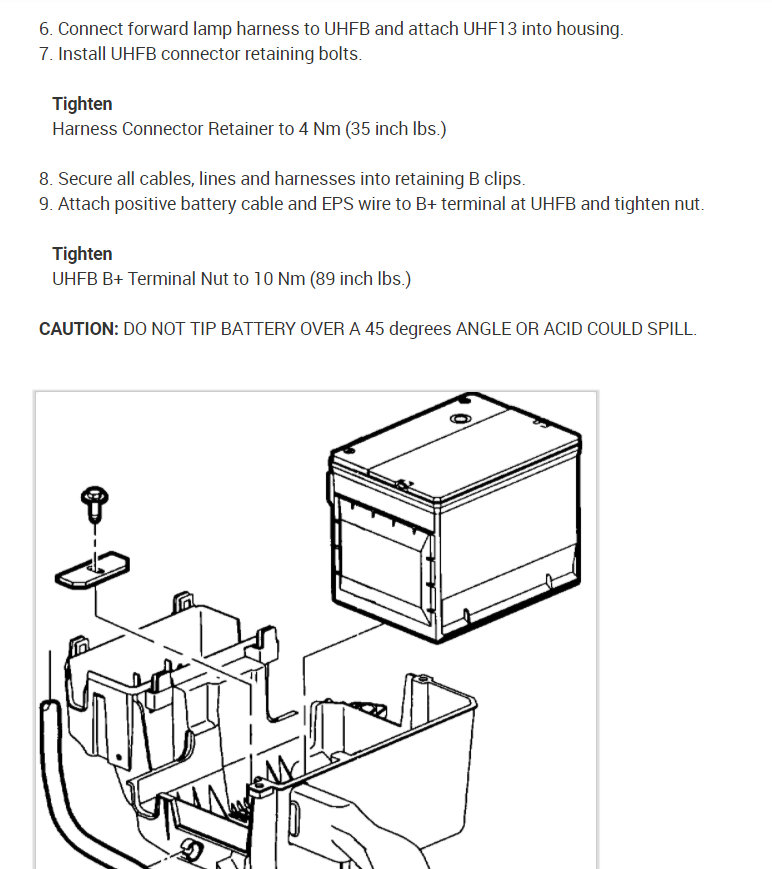 6. Connect forward lamp harness to UHFB and attach UHF13 into housing.
7. Install UHFB connector retaining bolts.

Tighten
Harness Connector Retainer to 4 Nm (35 inch lbs.)

8. Secure all cables, lines and harnesses into retaining B clips.
9. Attach positive battery cable and EPS wire to B+ terminal at UHFB and tighten nut.

Tighten
UHFB B+ Terminal Nut to 10 Nm (89 inch lbs.)

CAUTION: DO NOT TIP BATTERY OVER A 45 degrees ANGLE OR ACID COULD SPILL.