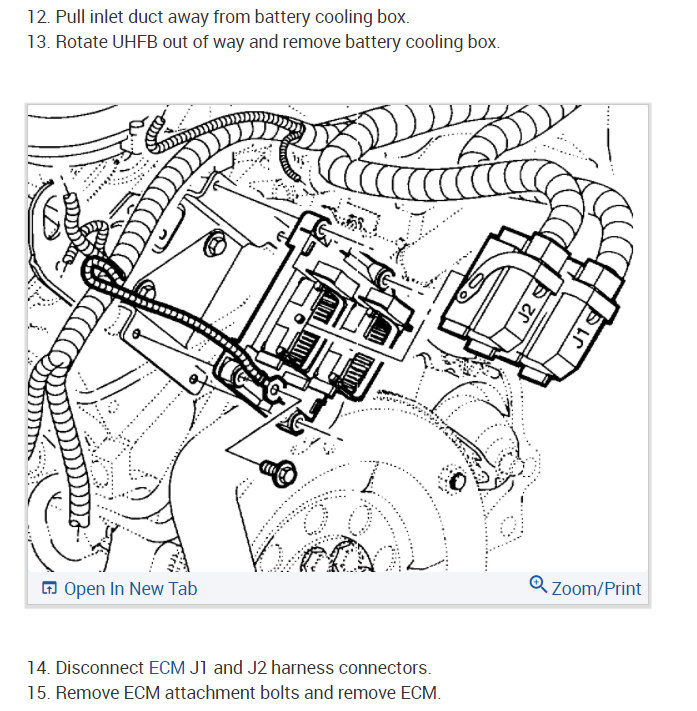 12. Pull inlet duct away from battery cooling box.
13. Rotate UHFB out of way and remove battery cooling box.

J2
J1

Open In New Tab
Zoom/Print

14. Disconnect ECM J1 and J2 harness connectors.
15. Remove ECM attachment bolts and remove ECM.