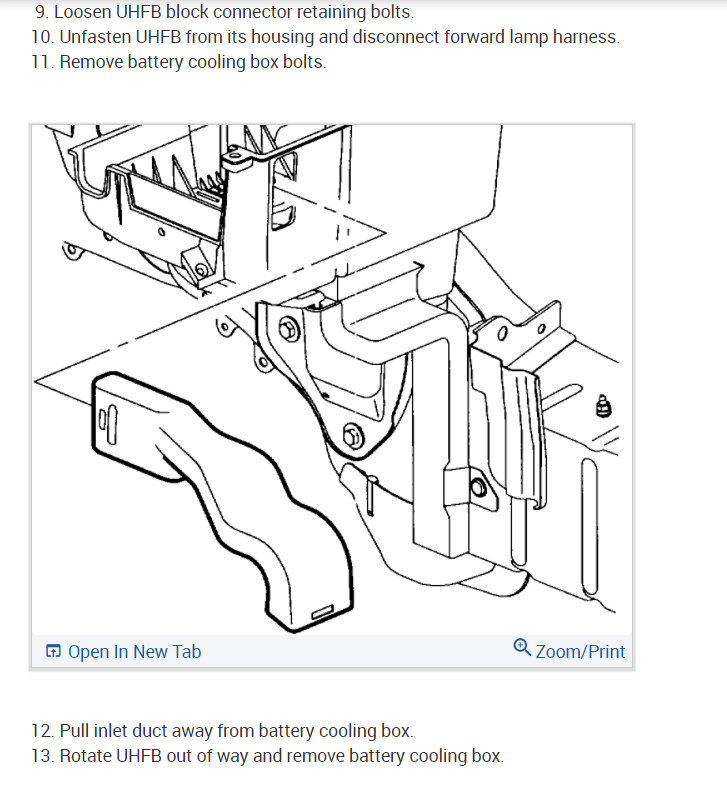 9. Loosen UHFB block connector retaining bolts.
10. Unfasten UHFB from its housing and disconnect forward lamp harness.
11. Remove battery cooling box bolts.

Open In New Tab
Zoom/Print

12. Pull inlet duct away from battery cooling box.
13. Rotate UHFB out of way and remove battery cooling box.